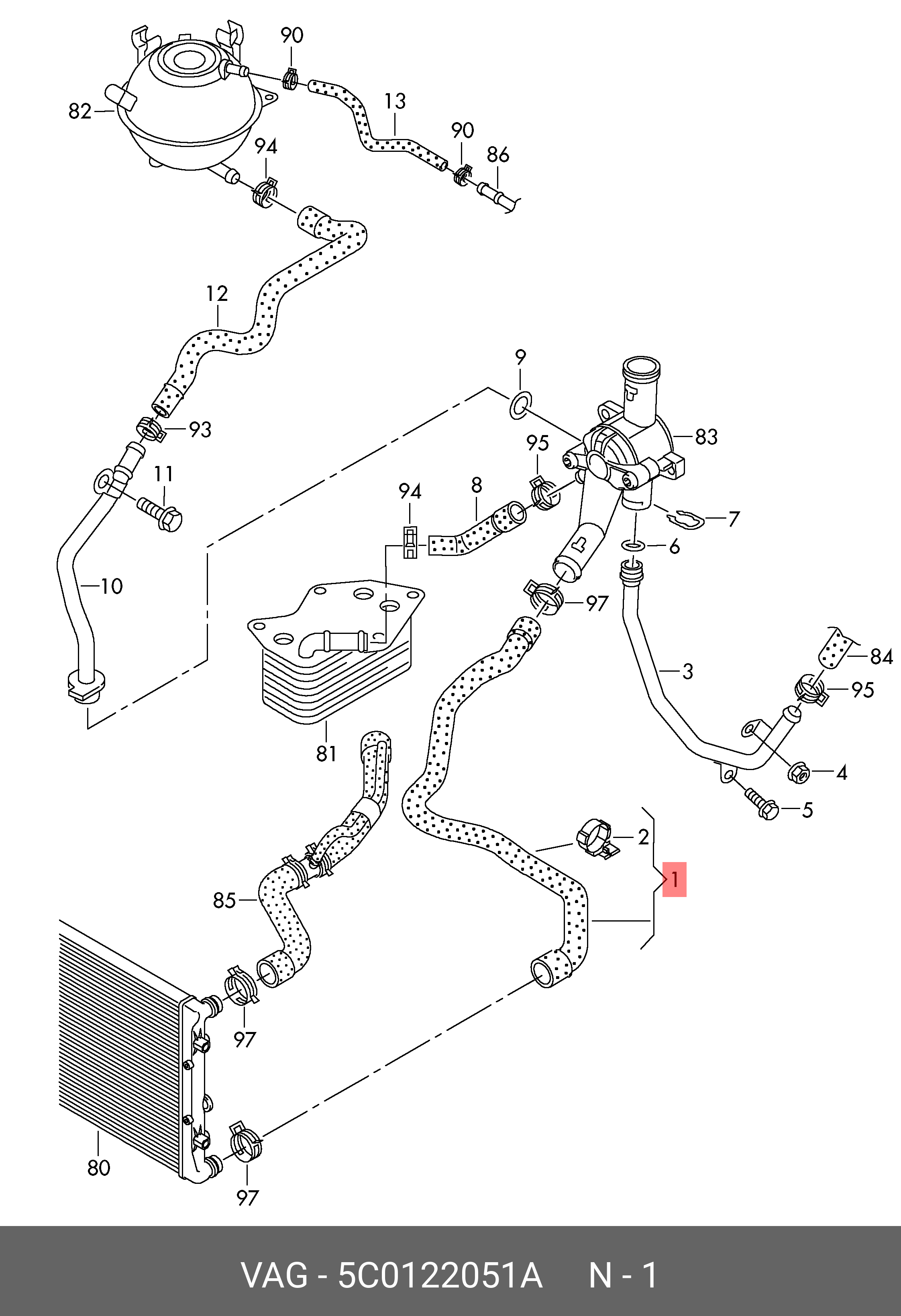 90
82
13
90
86
94
12
9
93
83
95
11
94
8
7
6
10
97
84
3
95
81
4
5
2
1
85
97
80
97

VAG - 5C0122051A N - 1