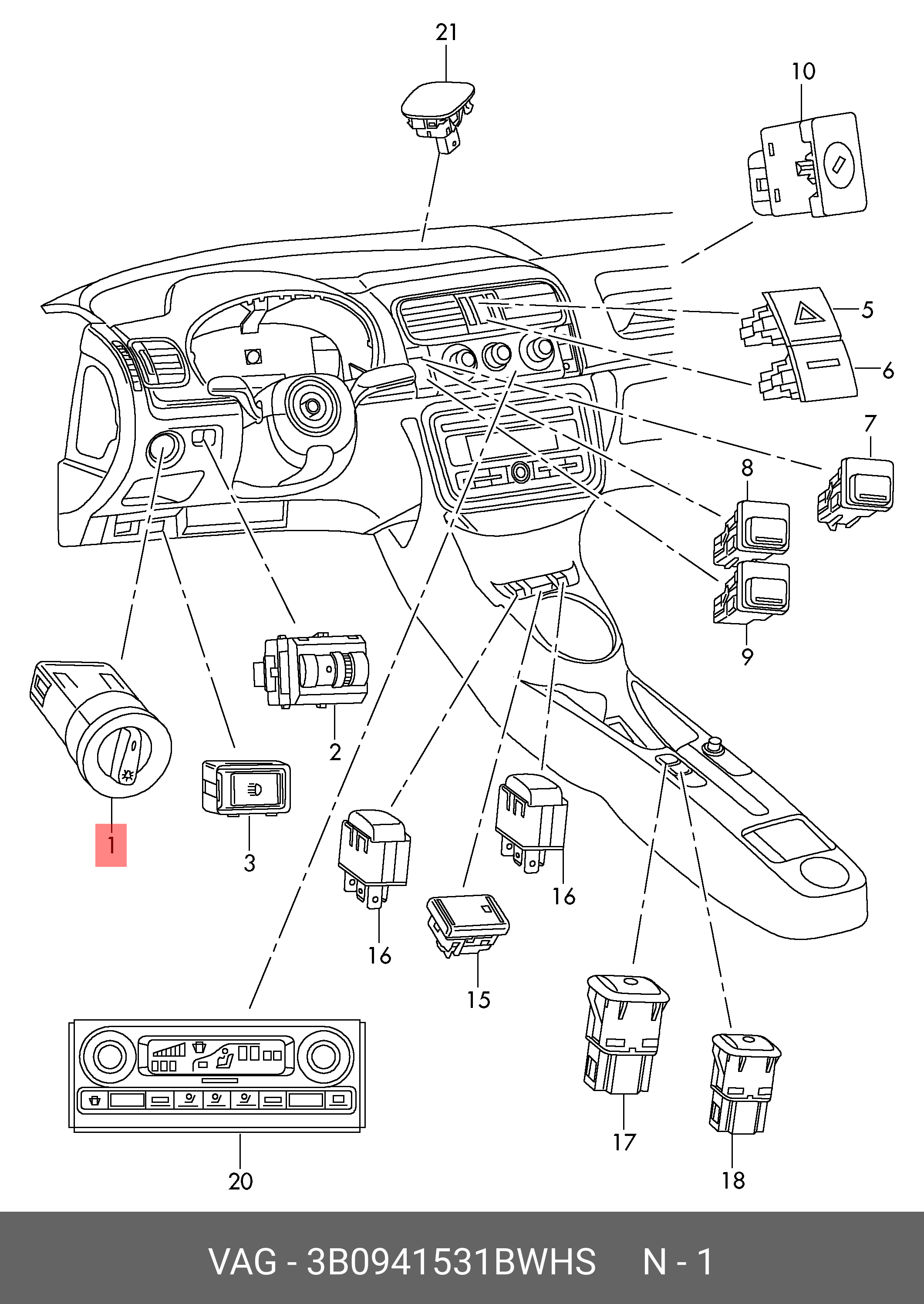 21
10
5
6
7
8
9
2
1
3
16
16
15
17
18
20

VAG - 3B0941531BWHS N - 1