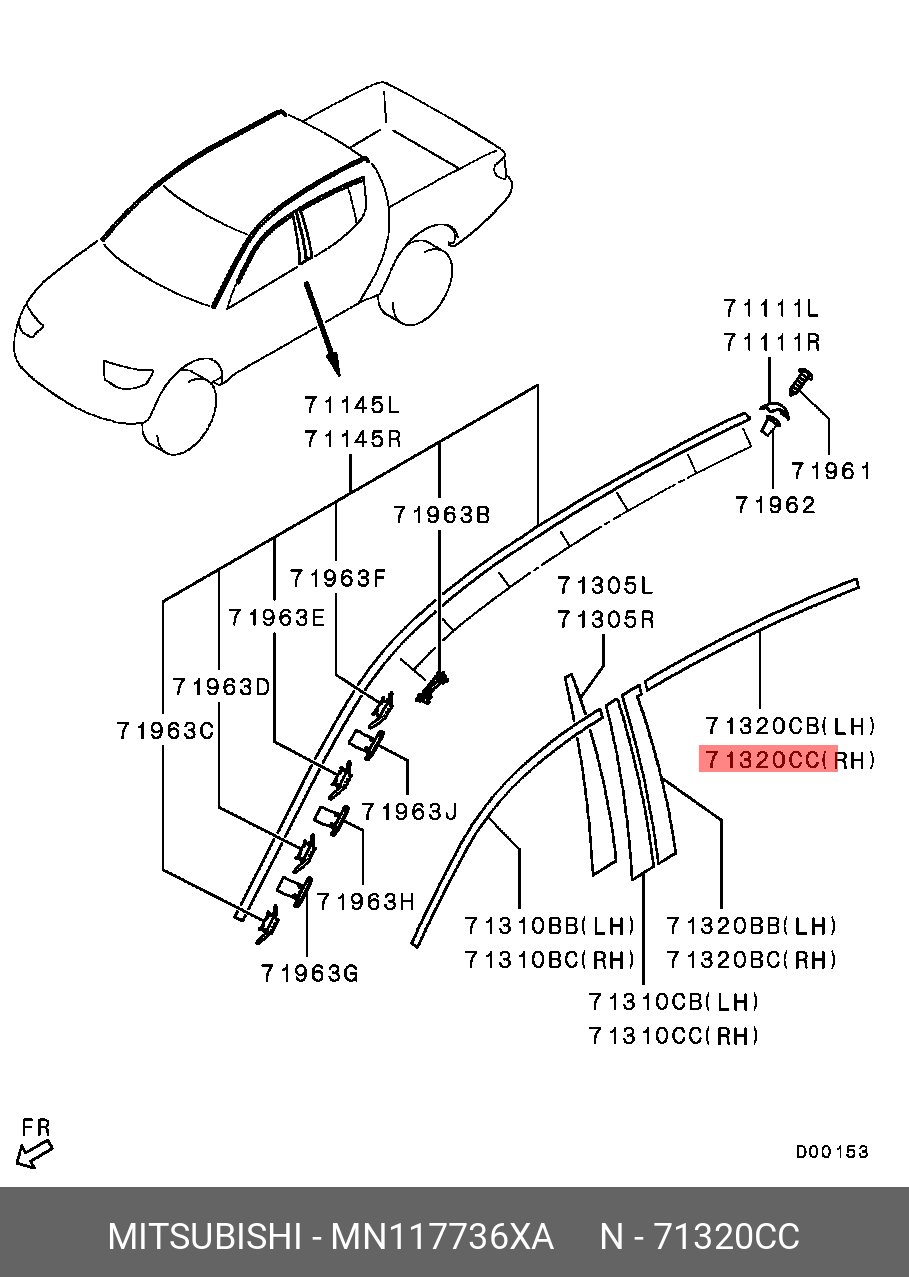 71111L
71111R

71961

71962

71145L
71145R

71963B

71963F

71963E

71963D

71963C

71305L
71305R

71320CB(LH)
71320CC(RH)

71963J

71963H

71963G

71310BB(LH)
71310BC(RH)

71320BB(LH)
71320BC(RH)

71310CB(LH)
71310CC(RH)

FR

D00153

MITSUBISHI - MN117736XA N - 71320CC