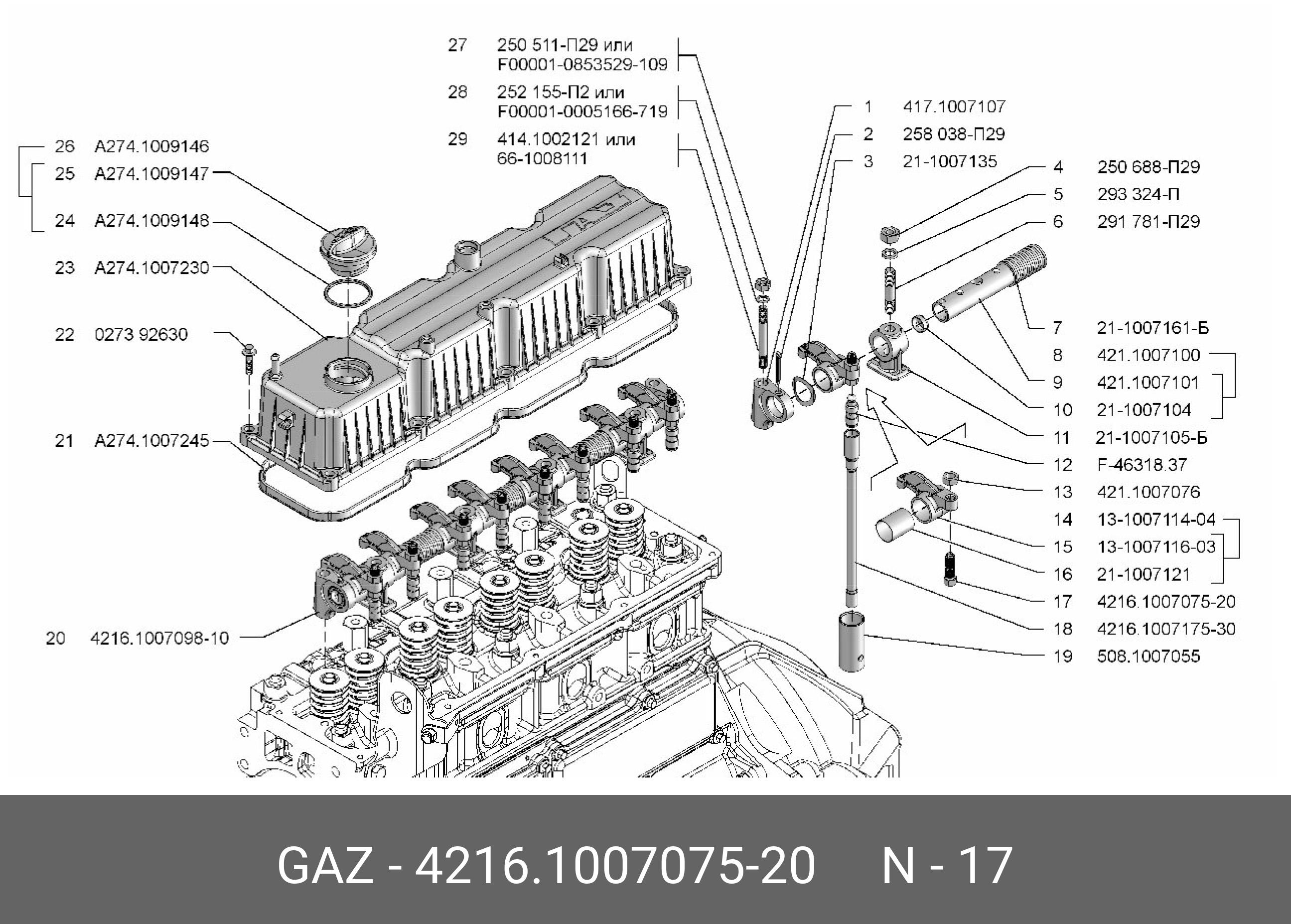 27 250 511-П29 или F00001-0853529-109

28 252 155-П2 или F00001-0005166-719

29 414.1002121 или 66-1008111

26 A274.1009146

25 A274.1009147

24 A274.1009148

23 A274.1007230

22 0273 92630

21 A274.1007245

20 4216.1007098-10

1 417.1007107

2 258 038-П29

3 21-1007135

4 250 688-П29

5 293 324-П

6 291 781-П29

7 21-1007161-Б

8 421.1007100

9 421.1007101

10 21-1007104

11 21-1007105-Б

12 F-46318.37

13 421.1007076

14 13-1007114-04

15 13-1007116-03

16 21-1007121

17 4216.1007075-20

18 4216.1007175-30

19 508.1007055

GAZ - 4216.1007075-20 N - 17