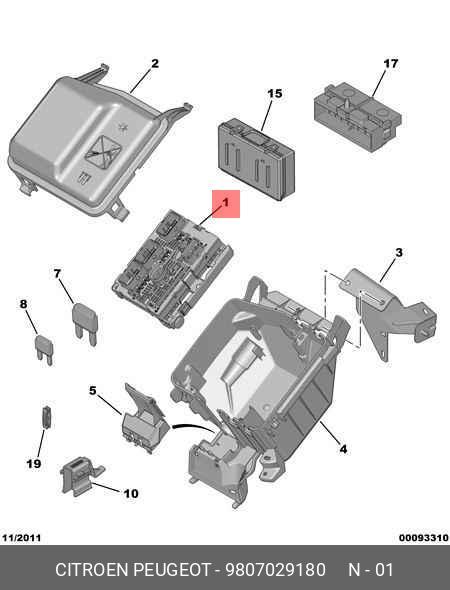 2

17

15

1

3

7

8

5

4

19

10

11/2011

00093310

CITROEN PEUGEOT - 9807029180 N - 01