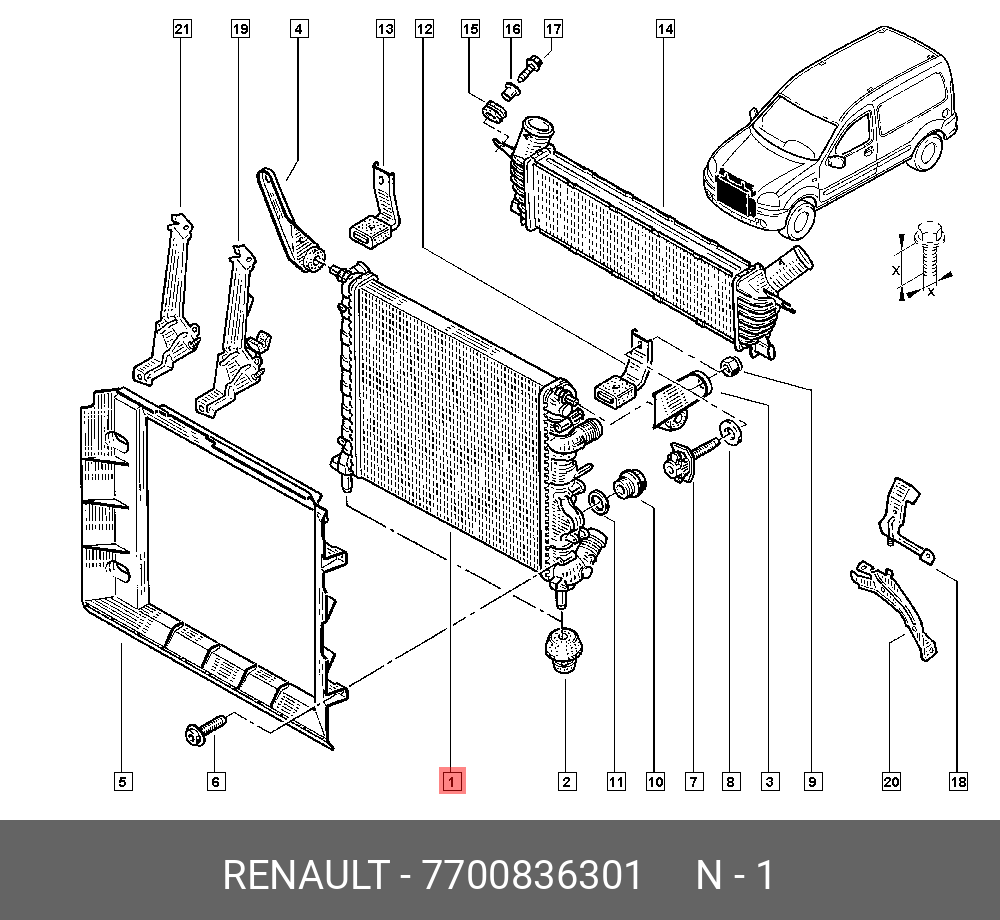 21
19
4
13
12
15
16
17
14

X
X

5
6
1
2
11
10
7
8
3
9
20
18

RENAULT - 7700836301 N - 1