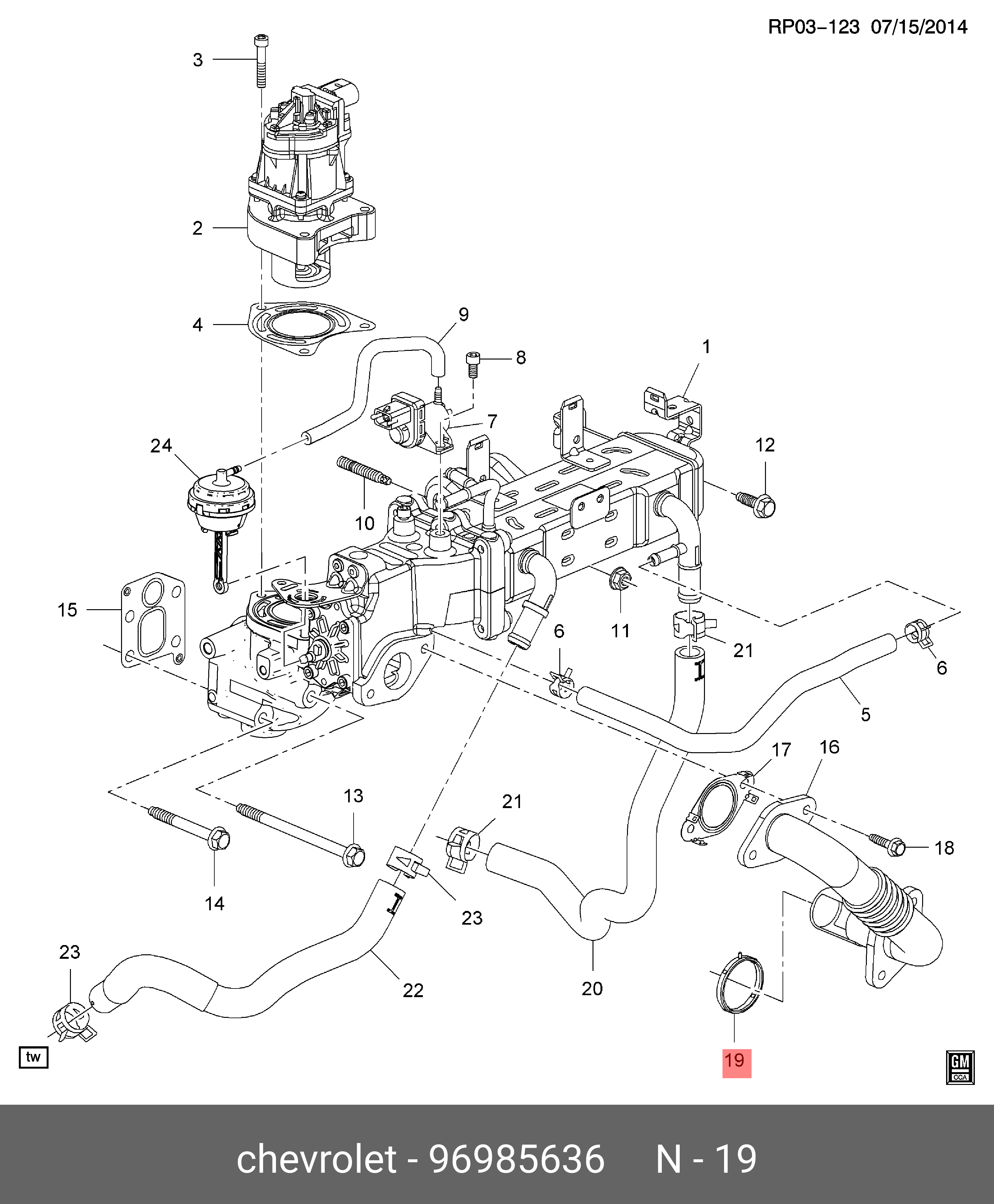 RP03-123 07/15/2014

3
2
4
9
8
1
7
24
12
10
15
6
11
21
6
5
17
16
13
21
18
14
23
23
22
20
19
tw
GM CCA

chevrolet - 96985636 N - 19