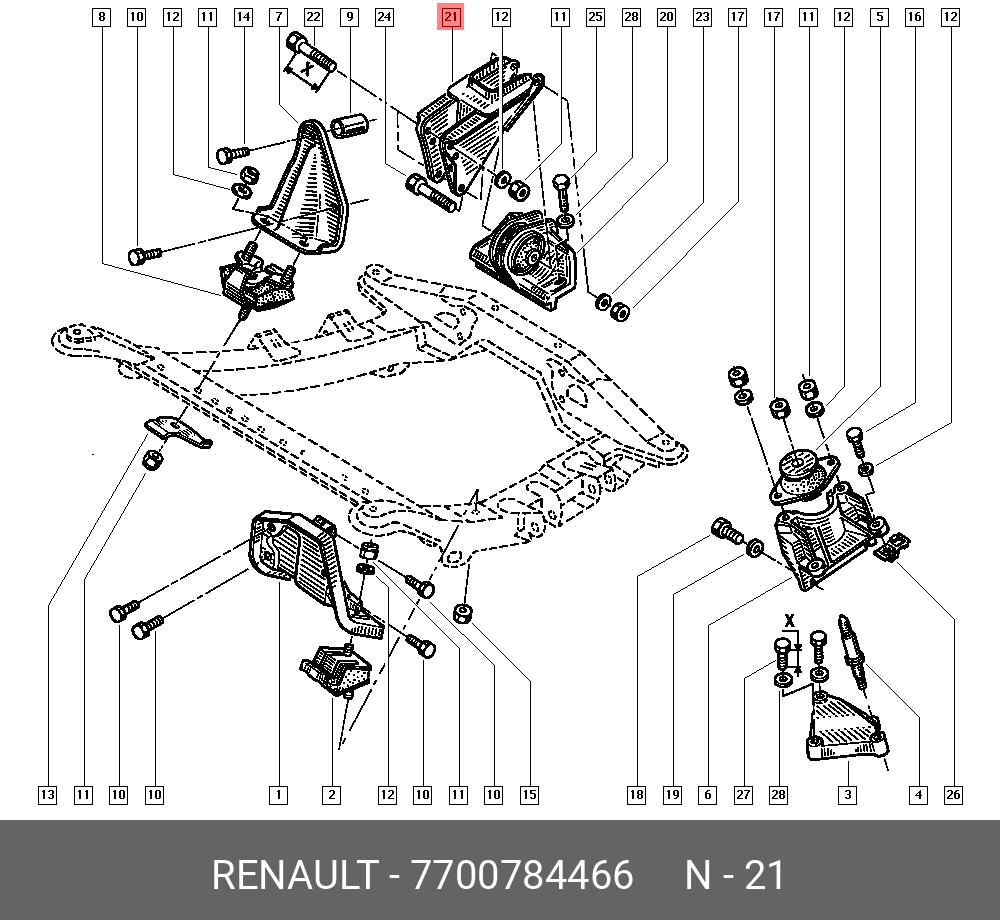 8 10 12 11 14 7 22 9 24 21 12 11 25 28 20 23 17 17 11 12 5 16 12

X

X

13 11 10 10 1 2 12 10 11 10 15 18 19 6 27 28 3 4 26

RENAULT - 7700784466 N - 21