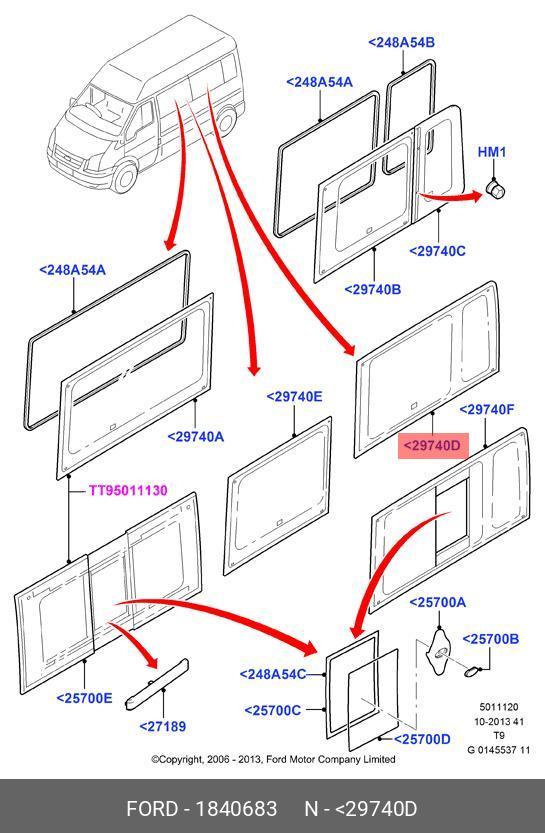 <248A54B
<248A54A
HM1
<29740C
<29740B
<248A54A
<29740A
<29740E
<29740F
<29740D
TT95011130
<25700A
<25700B
<248A54C
<25700C
<25700D
<25700E
<27189
5011120
10-2013 41
T9
G 0145537 11
©Copyright, 2006 - 2013, Ford Motor Company Limited

FORD - 1840683 N - <29740D