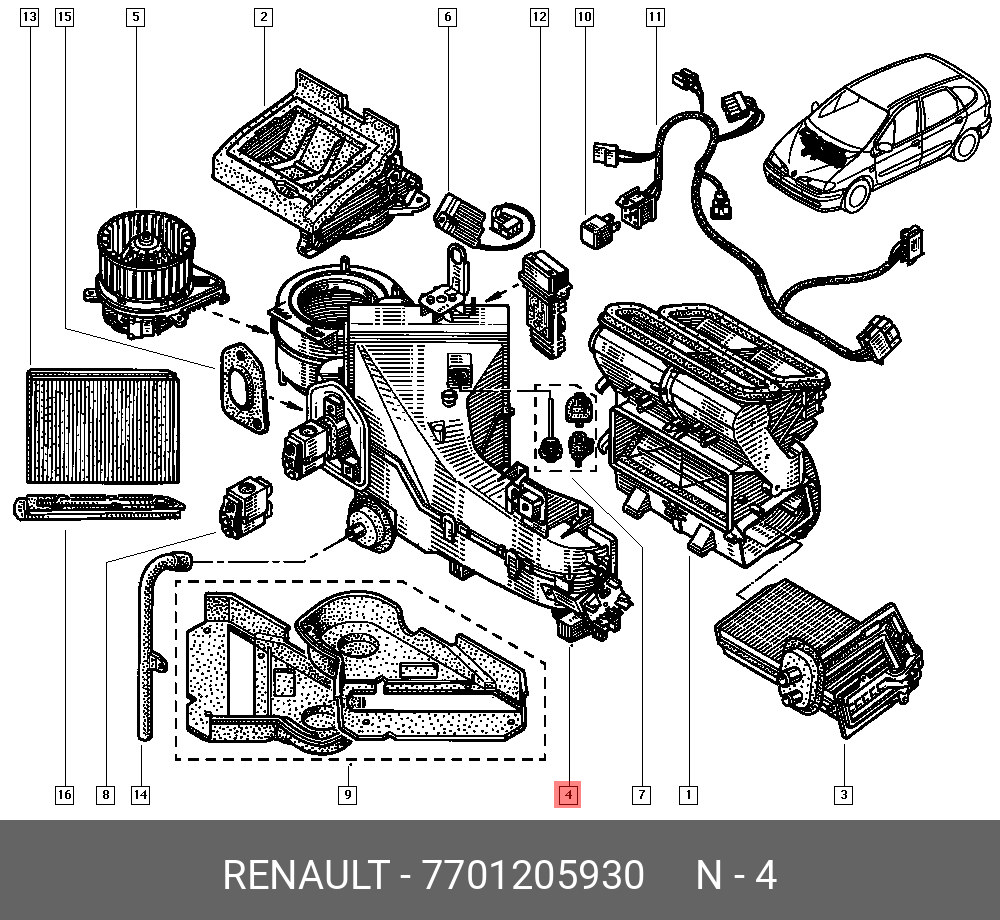 13
15
5
2
6
12
10
11
16
8
14
9
4
7
1
3

RENAULT - 7701205930 N - 4