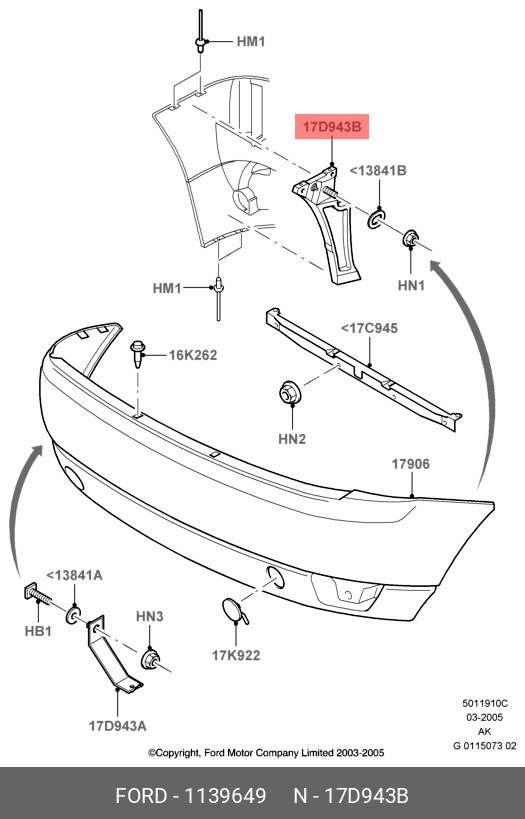 HM1
17D943B
<13841B
HN1
HM1
<17C945
16K262
HN2
17906
<13841A
HB1
HN3
17K922
17D943A
5011910C
03-2005
AK
G 0115073 02
©Copyright, Ford Motor Company Limited 2003-2005
FORD - 1139649 N - 17D943B