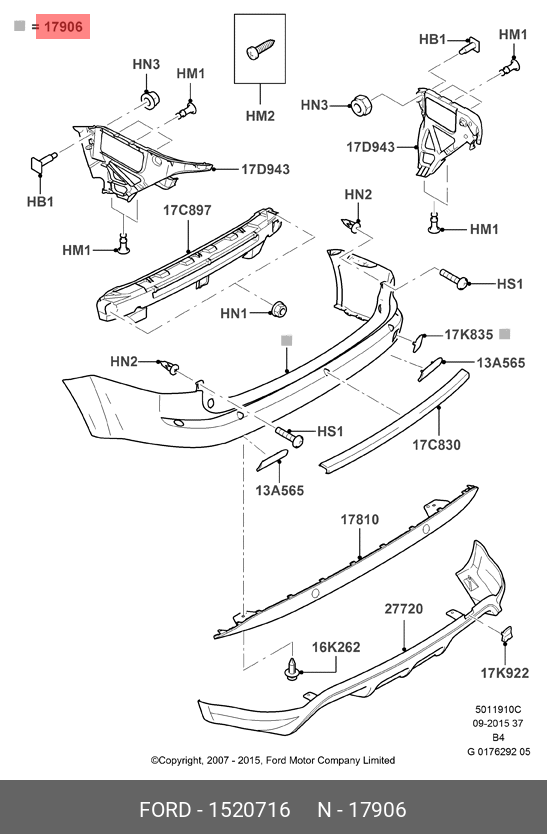 = 17906

HN3
HM1
HM2
HB1
HM1
HN3
17D943
17D943
HB1
17C897
HN2
HM1
HM1
HS1
HN1
17K835
HN2
13A565
HS1
17C830
13A565
17810
27720
16K262
17K922

5011910C
09-2015 37
B4
G 0176292 05

©Copyright, 2007 - 2015, Ford Motor Company Limited

FORD - 1520716 N - 17906