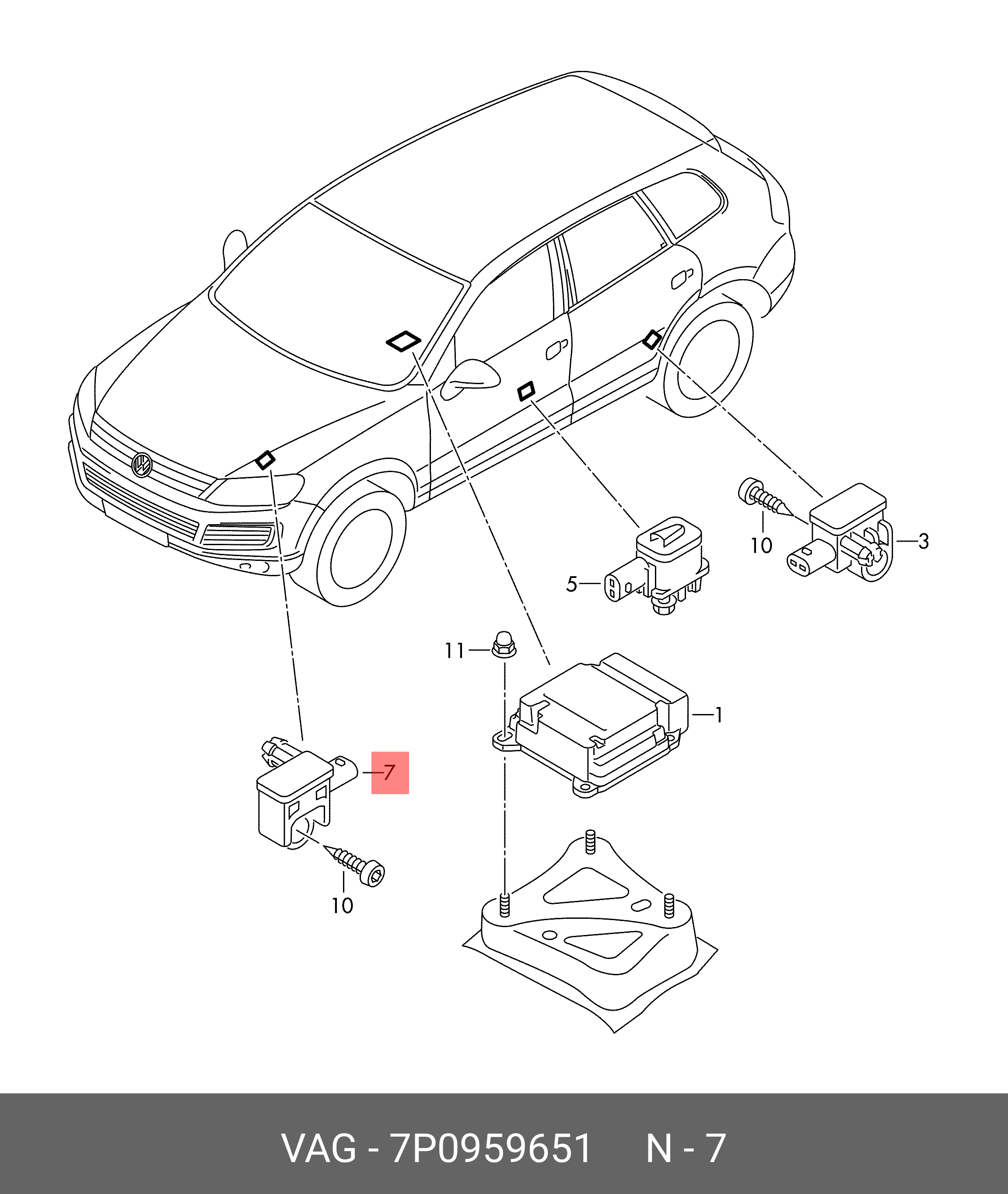 10
3
5
11
1
7
10

VAG - 7P0959651 N - 7