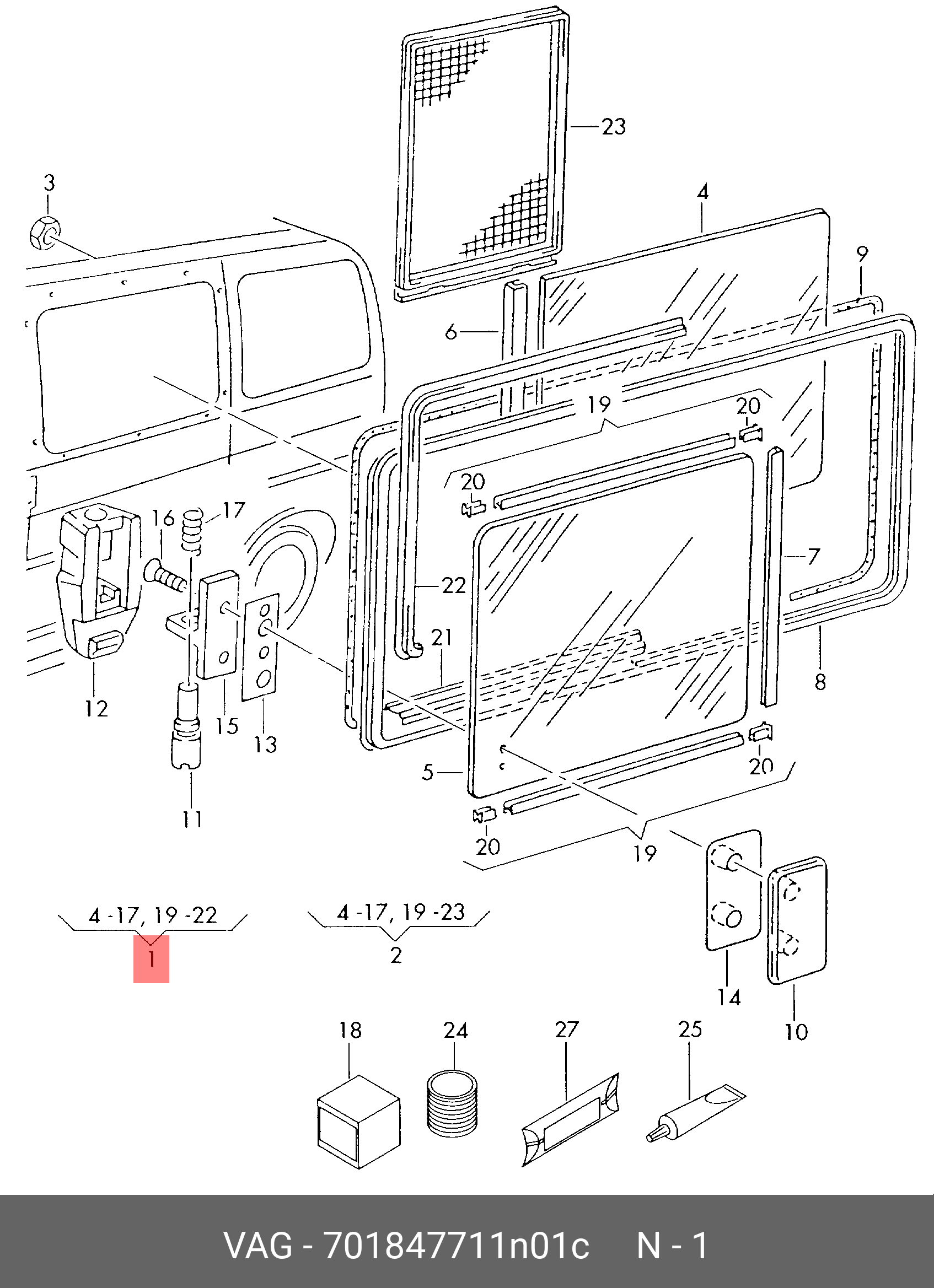 23
3
4
9
6
19
20
20
16
17
22
7
21
8
12
15
13
5
20
11
20
19
4 -17, 19 -22
1
4 -17, 19 -23
2
14
10
18
24
27
25
VAG - 701847711n01c N - 1