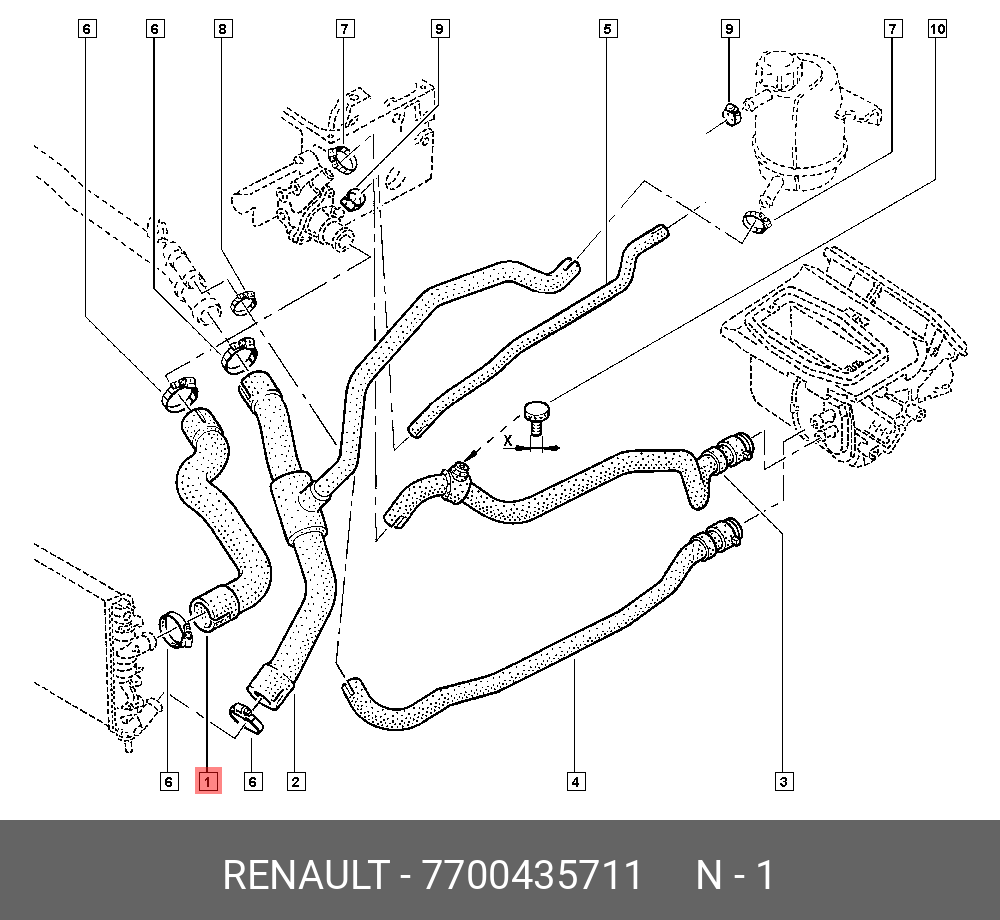 6
6
8
7
9
5
9
7
10
X
6
1
6
2
4
3
RENAULT - 7700435711 N - 1