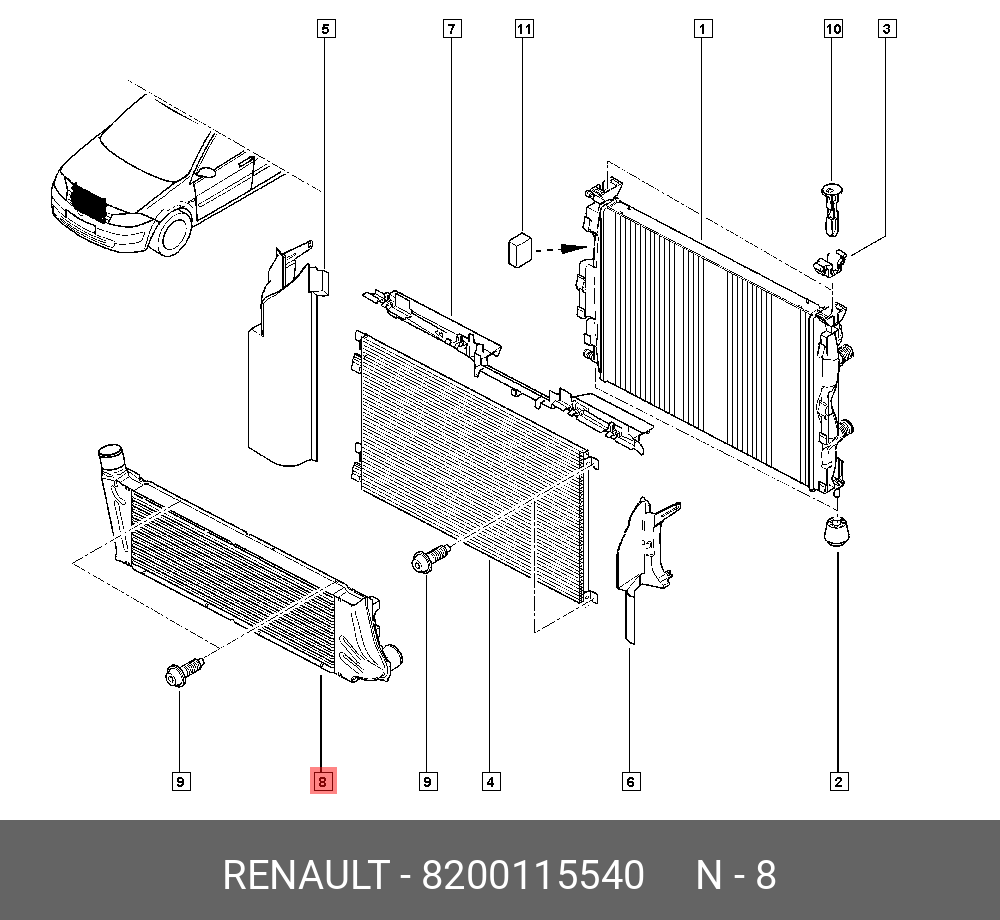 5
7
11
1
10
3
9
8
9
4
6
2
RENAULT - 8200115540 N - 8