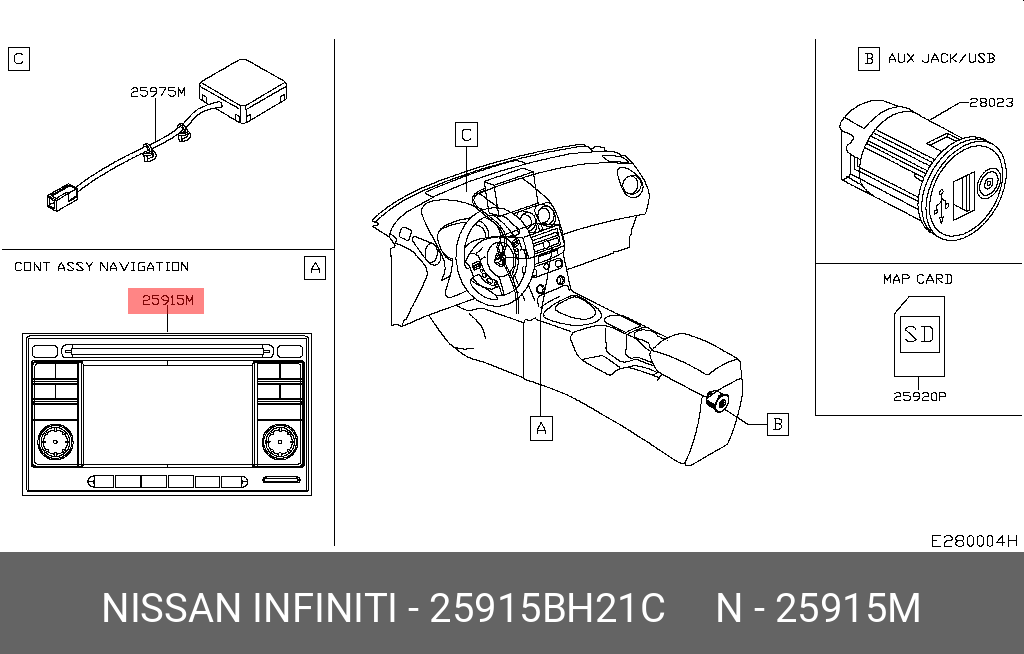 C

25975M

CONT ASSY NAVIGATION

A

25915M

C

A

B

B AUX JACK/USB

28023

MAP CARD

SD

25920P

E280004H

NISSAN INFINITI - 25915BH21C N - 25915M