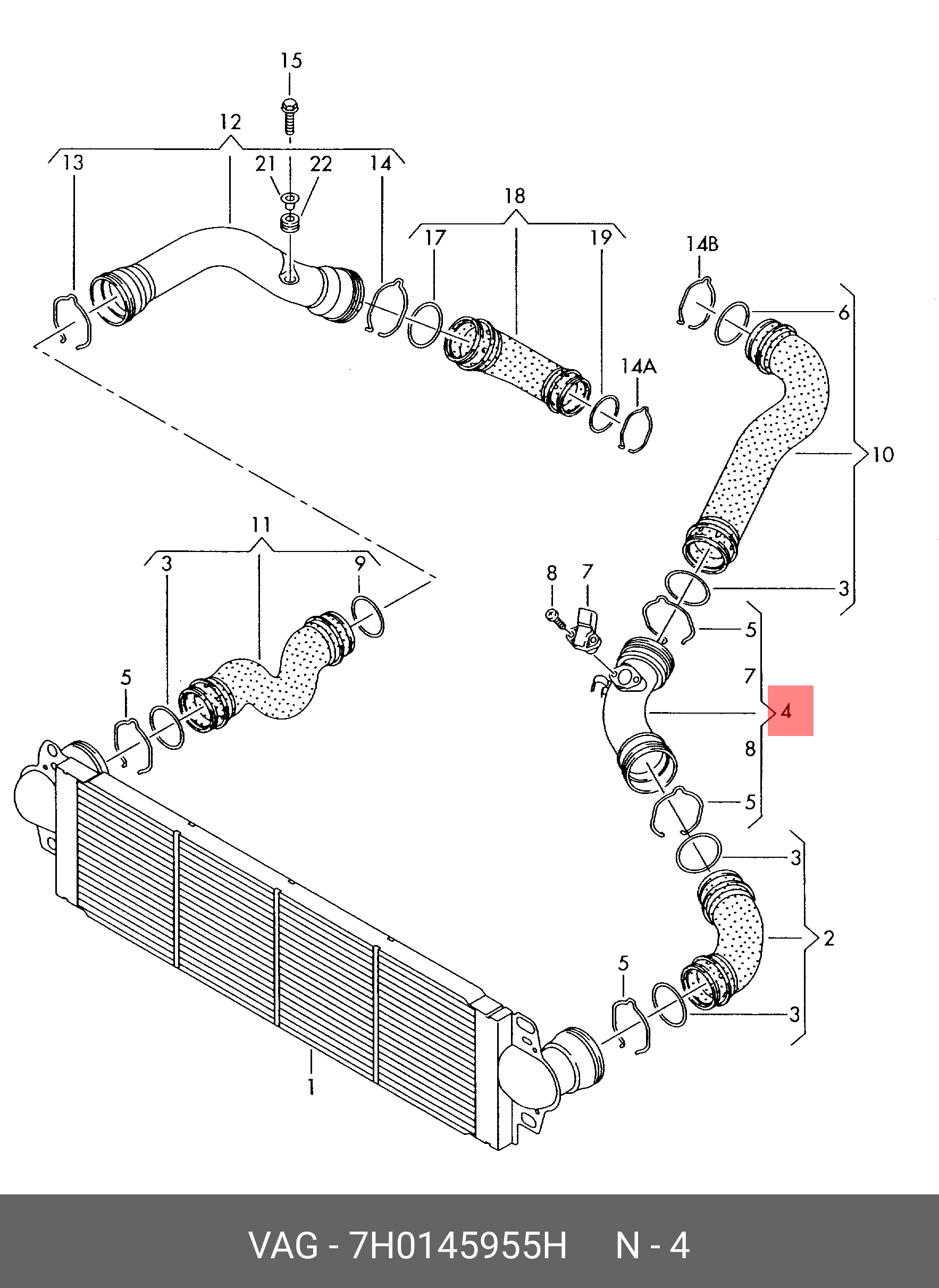 15
12
13
21
22
14
18
17
19
14B
6
14A
10
11
3
9
8
7
3
5
5
7
4
8
5
3
2
5
3
1

VAG - 7H0145955H N - 4