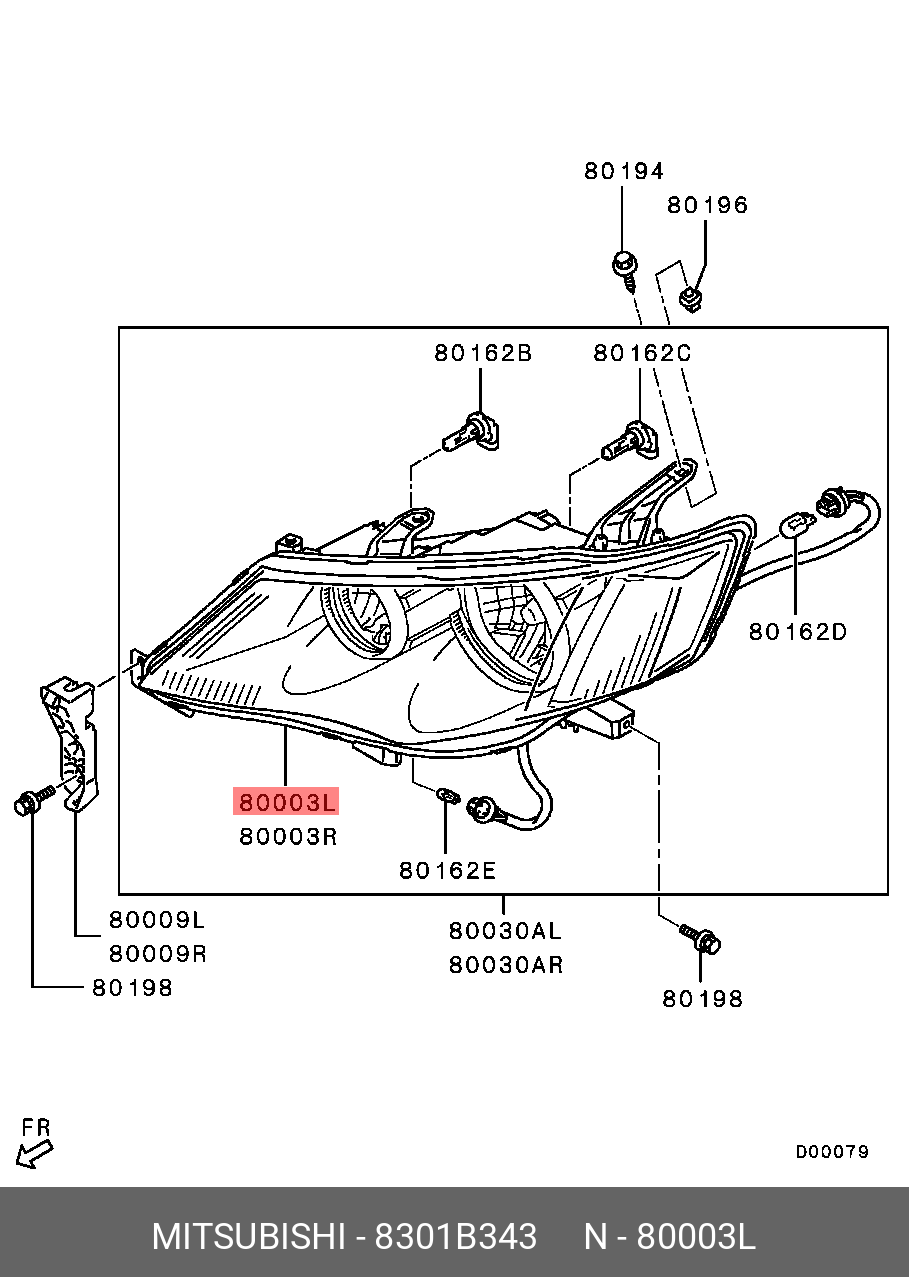 80194
80196
80162B
80162C
80162D
80003L
80003R
80162E
80009L
80009R
80198
80030AL
80030AR
80198
FR
D00079
MITSUBISHI - 8301B343 N - 80003L