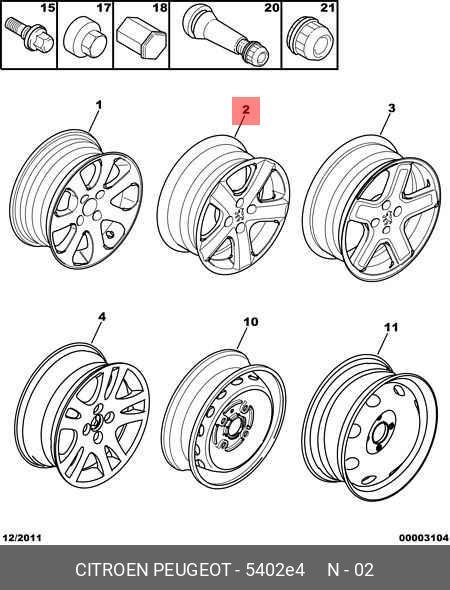 15 17 18 20 21

1 2 3

4 10 11

12/2011 00003104

CITROEN PEUGEOT - 5402e4 N - 02