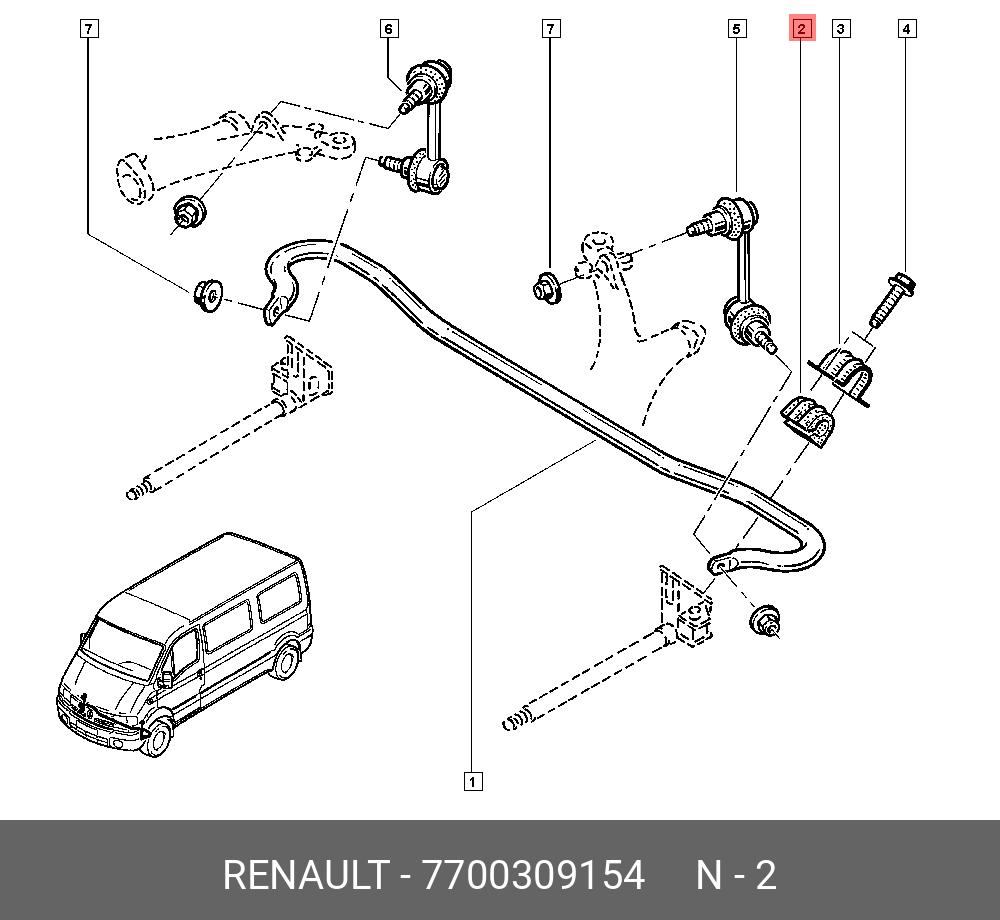 7

6

7

5

2

3

4

1

RENAULT - 7700309154 N - 2