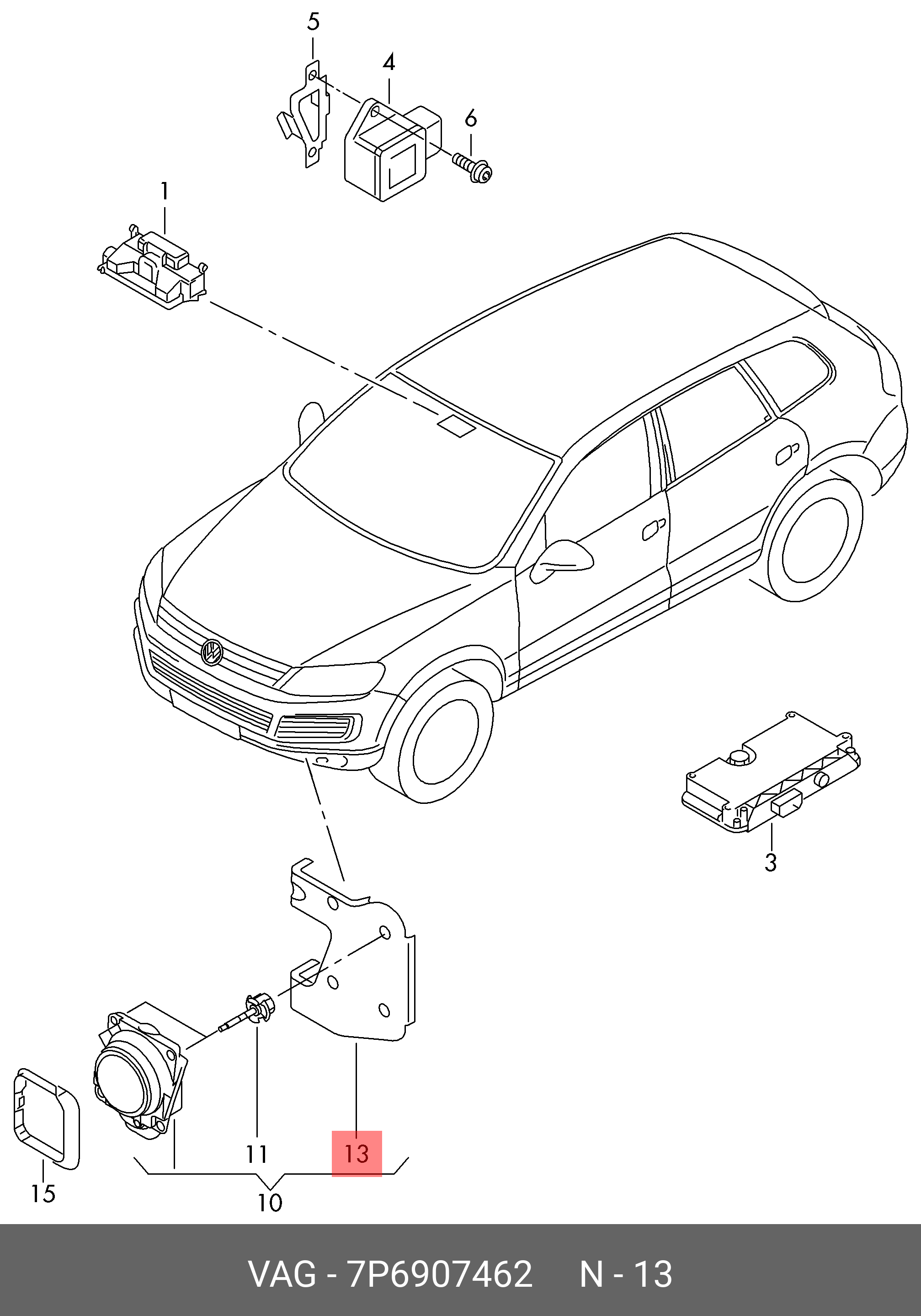 5
4
6
1
3
11
13
15
10

VAG - 7P6907462 N - 13