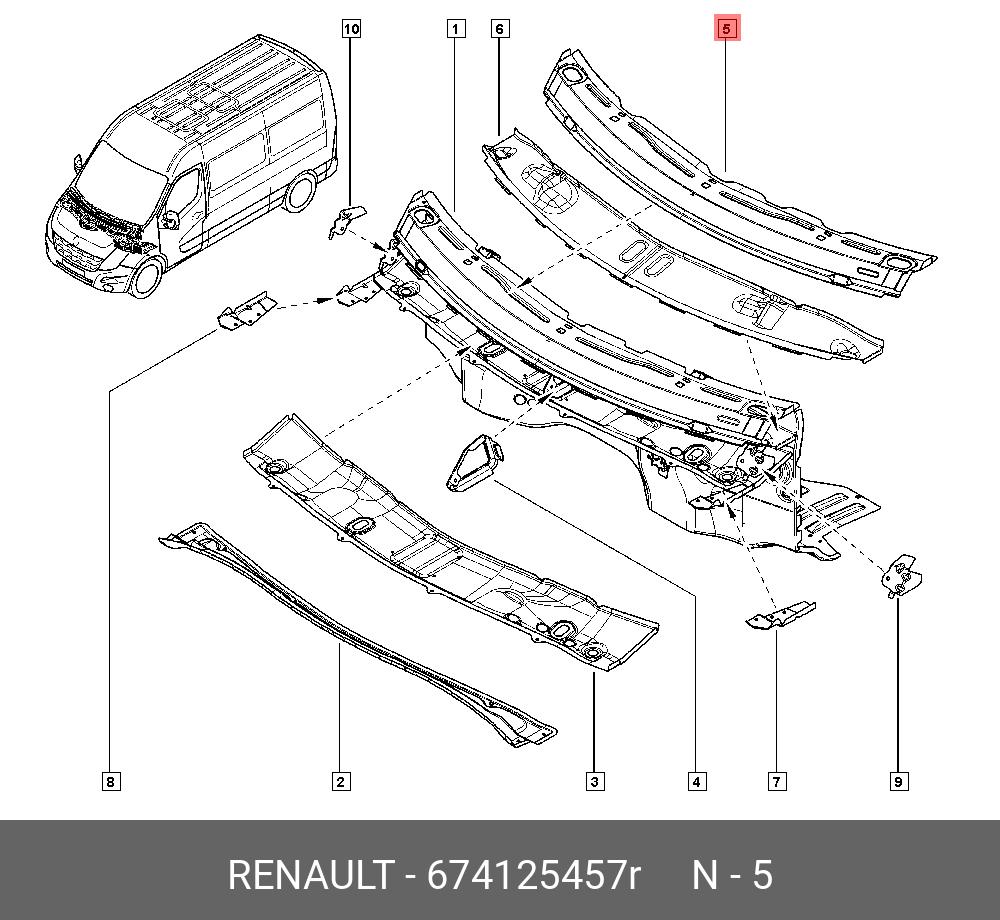 10
1
6
5
8
2
3
4
7
9
RENAULT - 674125457r N - 5