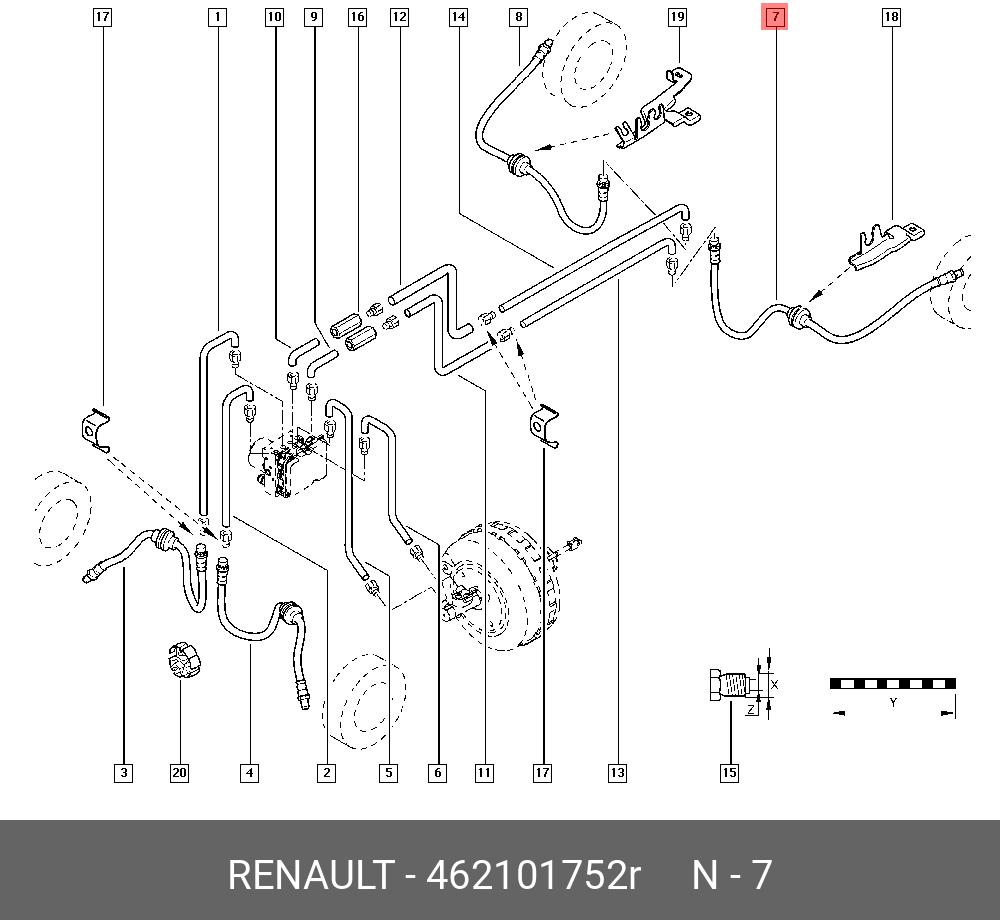 17 1 10 9 16 12 14 8 19 7 18

X
Z
Y

3 20 4 2 5 6 11 17 13 15

RENAULT - 462101752r N - 7