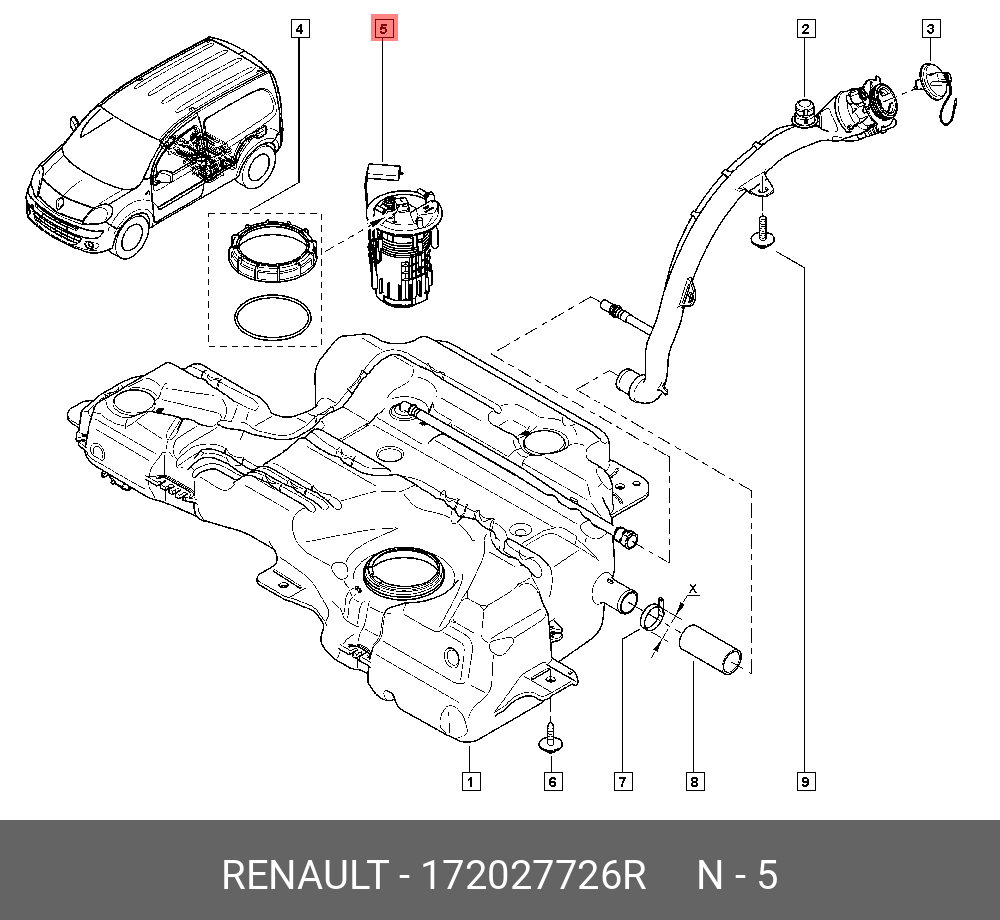 4
5
2
3
X
1
6
7
8
9
RENAULT - 172027726R N - 5