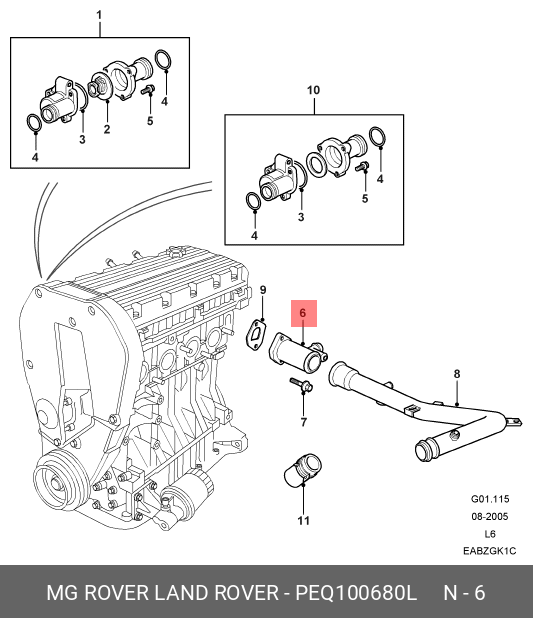 1

4
3
2
5
4

10

4
3
5
4

9
6
7
8
11

G01.115
08-2005
L6
EABZGK1C

MG ROVER LAND ROVER - PEQ100680L N - 6