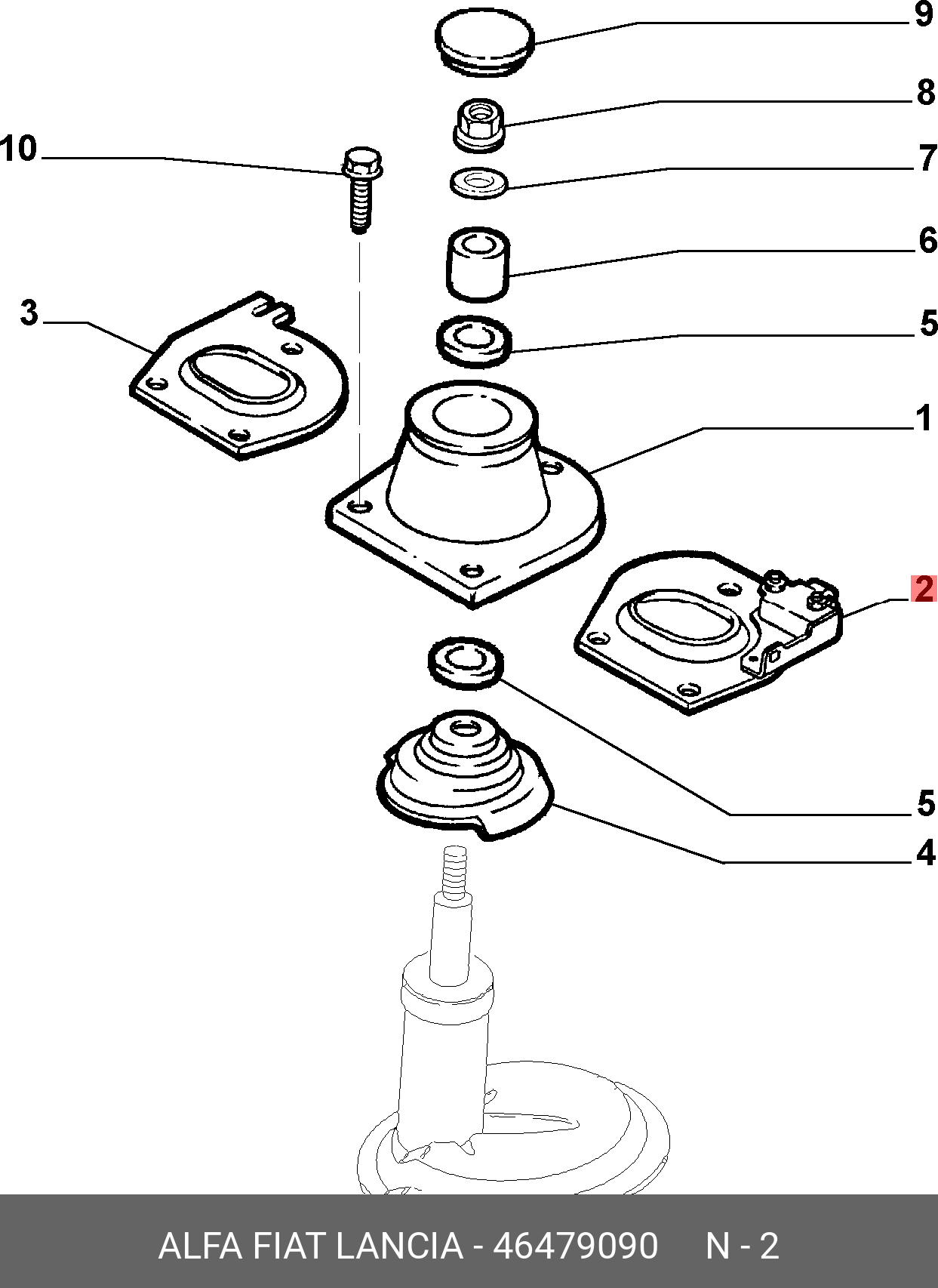 9
8
10
7
6
3
5
1
2
5
4

ALFA FIAT LANCIA - 46479090 N - 2