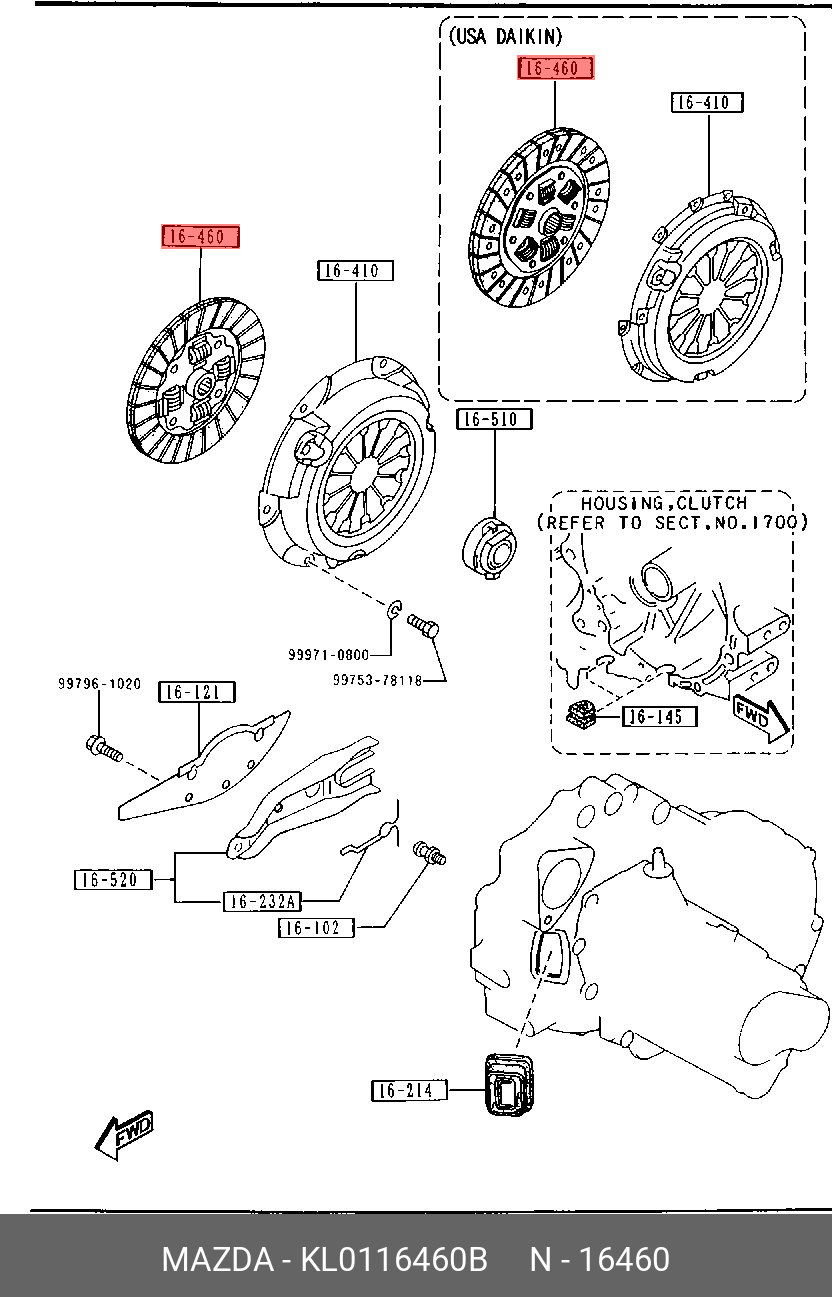 (USA DAIKIN)
16-460
16-410
16-460
16-410
16-510
HOUSING,CLUTCH
(REFER TO SECT.NO.1700)
99971-0800
99753-78118
99796-1020
16-121
16-145
FWD
16-520
16-232A
16-102
16-214
FWD
MAZDA - KL0116460B N - 16460