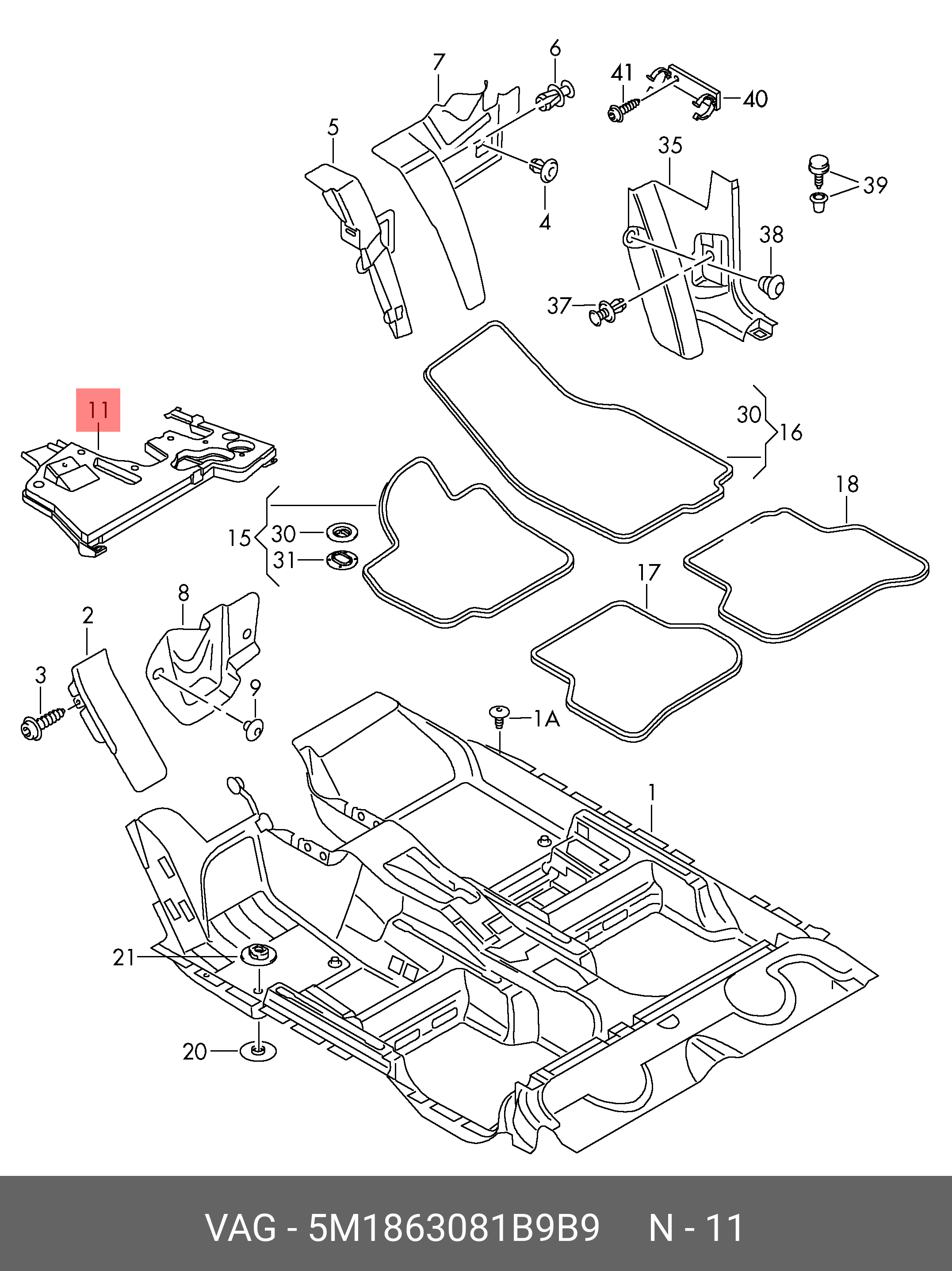 7
6
41
40
5
35
39
4
38
37
11
30
16
18
15
30
31
17
8
2
3
9
1A
1
21
20

VAG - 5M1863081B9B9 N - 11