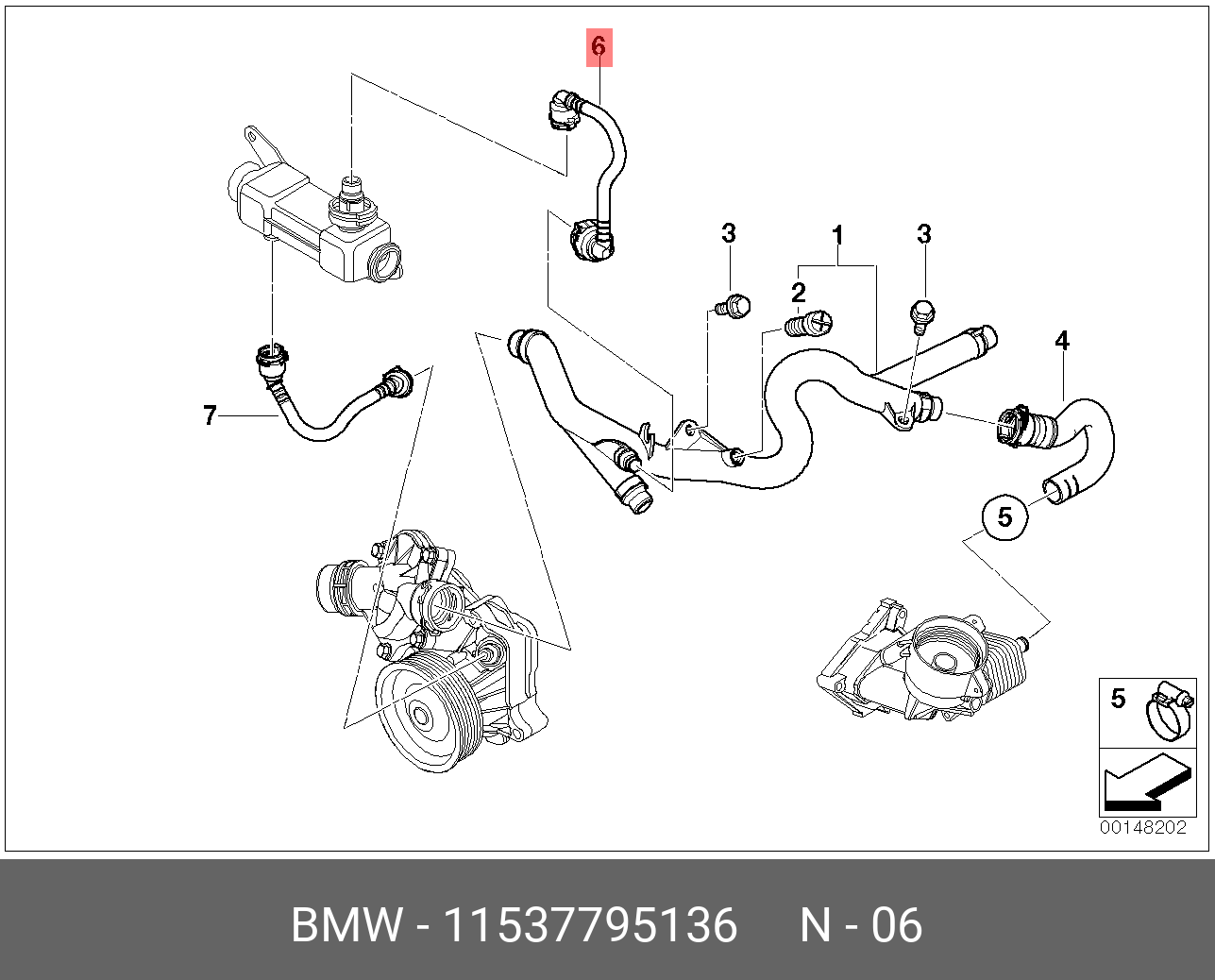 6

3

1

3

2

4

7

5

5

00148202

BMW - 11537795136 N - 06