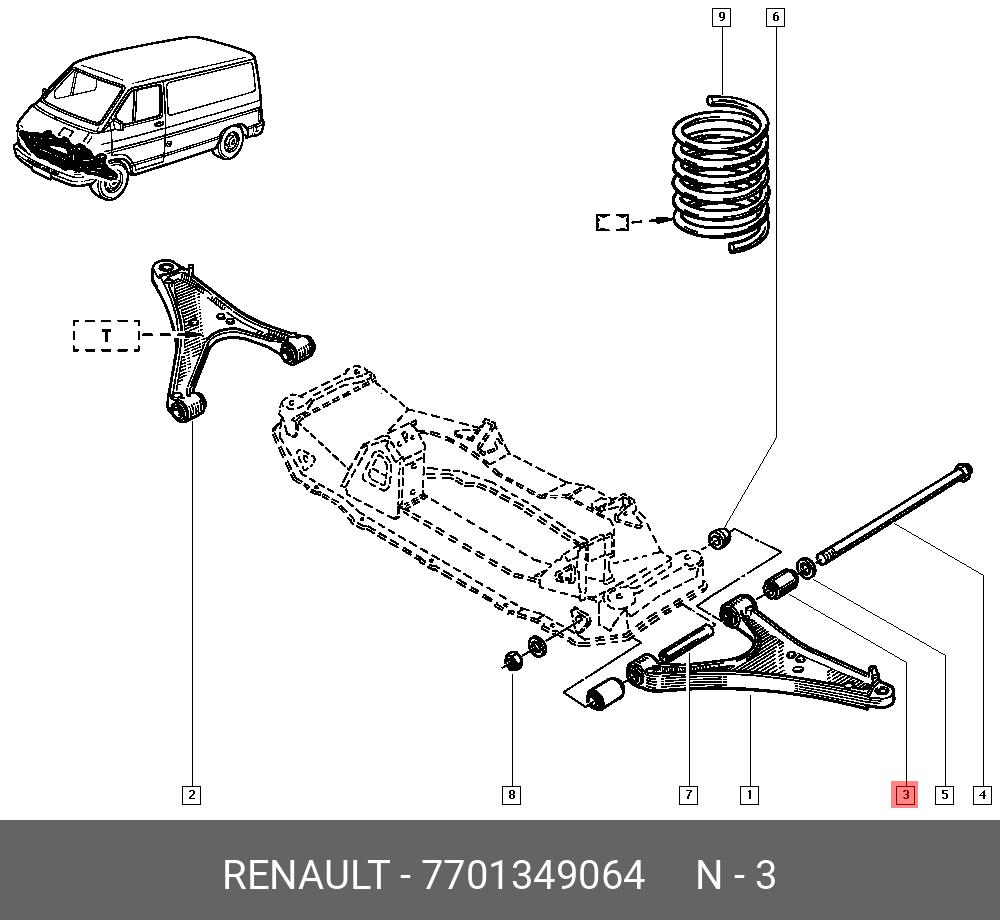 9
6
T
2
8
7
1
3
5
4
RENAULT - 7701349064 N - 3