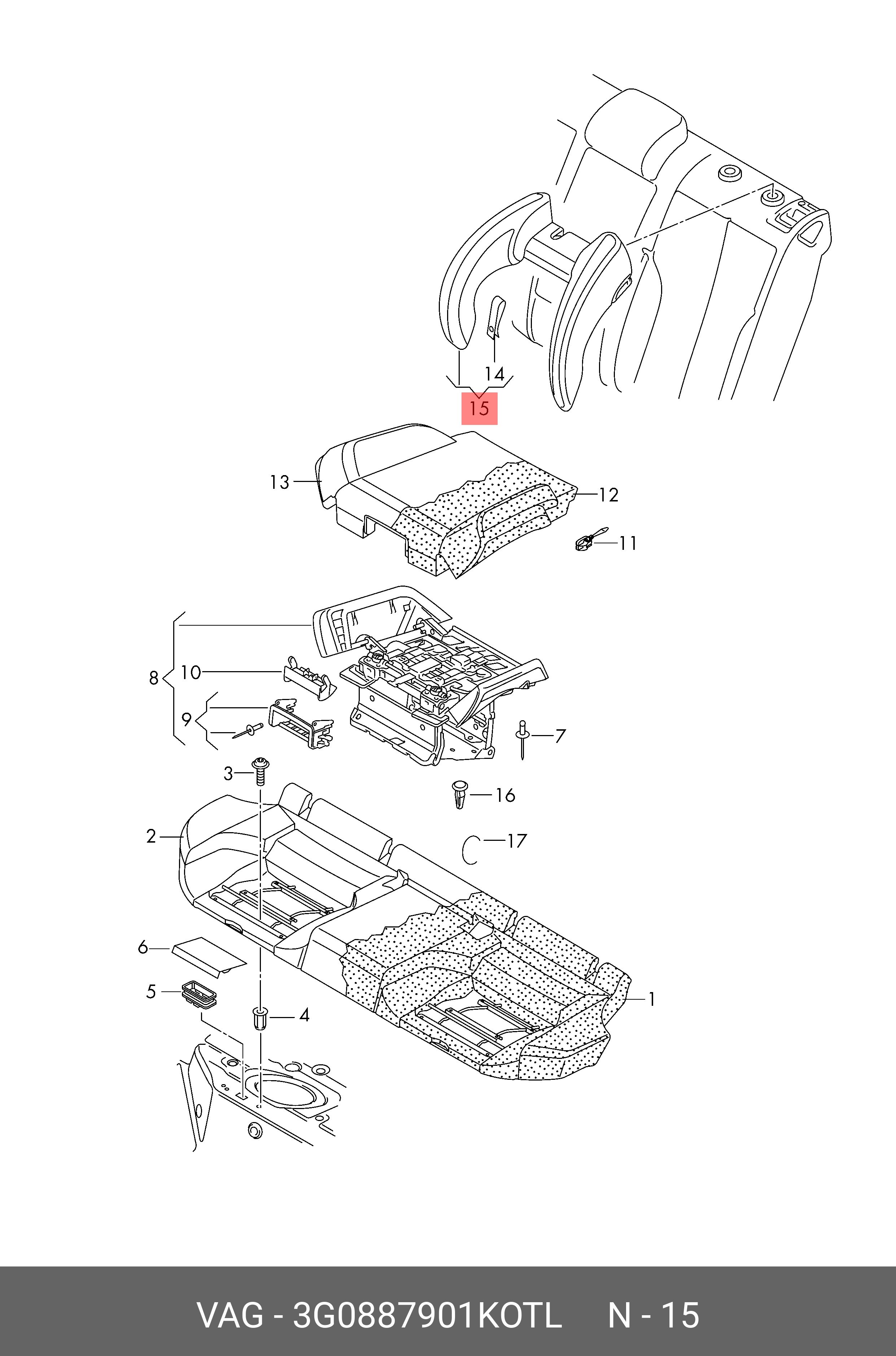 14
15
13
12
11
8
10
9
7
3
16
2
17
6
5
4
1

VAG - 3G0887901KOTL N - 15