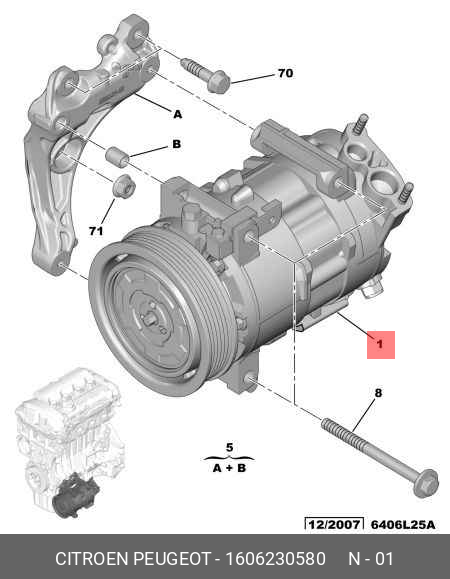 70

A

B

71

1

8

5
A + B

12/2007 6406L25A

CITROEN PEUGEOT - 1606230580 N - 01