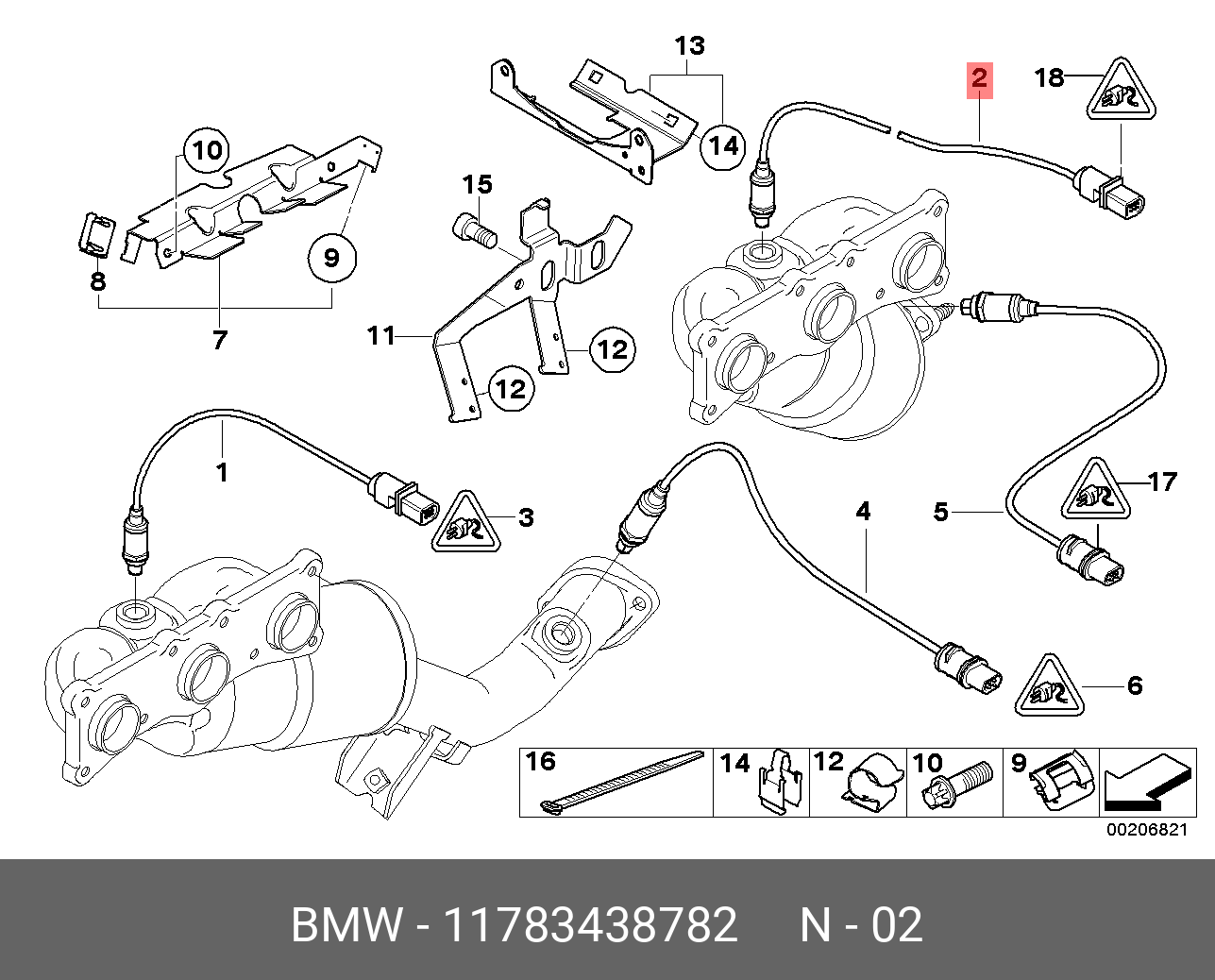 13
2
18
10
14
15
9
8
7
11
12
12
1
3
4
5
17
6
16
14
12
10
9
00206821
BMW - 11783438782 N - 02