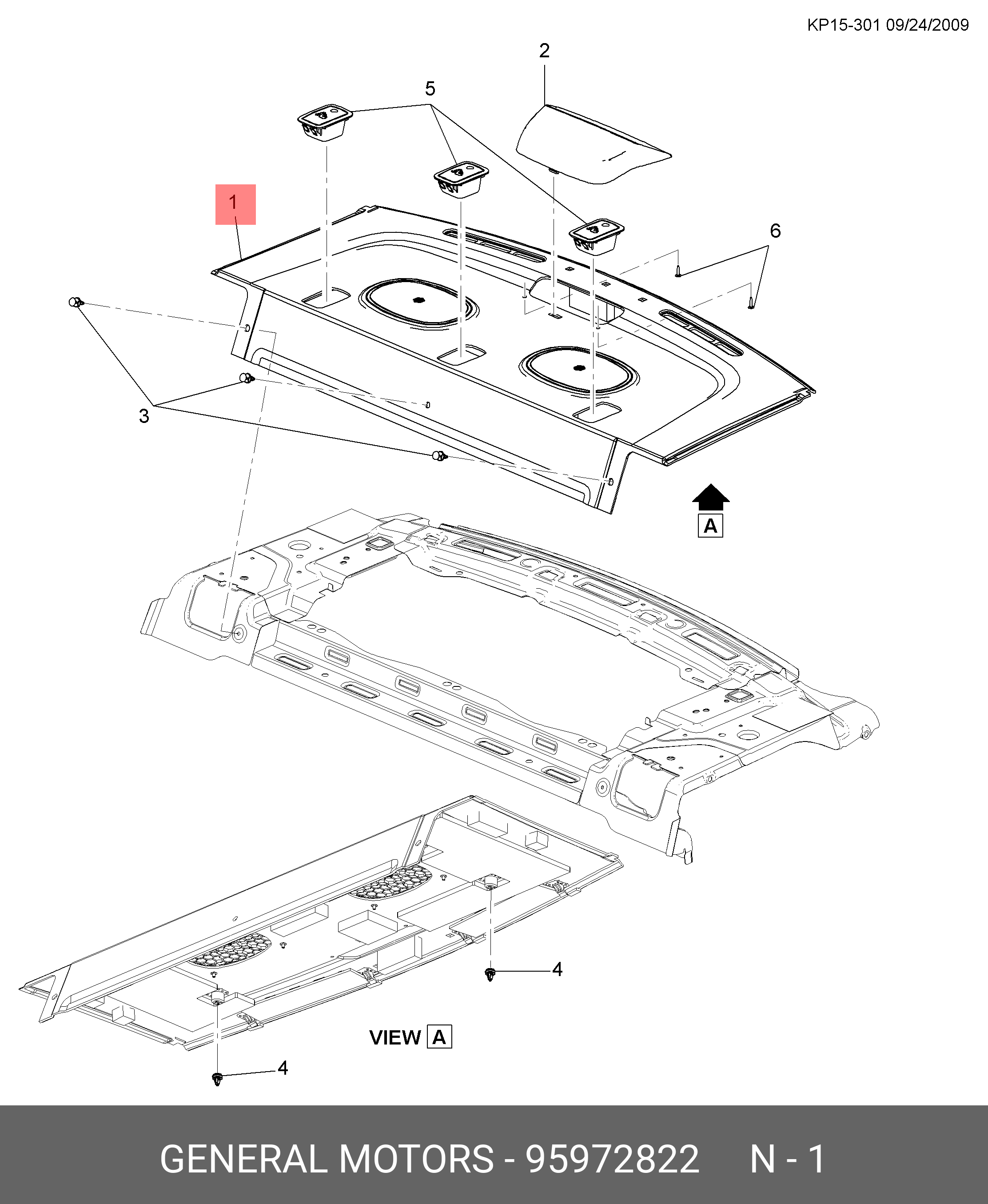 KP15-301 09/24/2009

2

5

1

6

3

A

4

VIEW A

4

GENERAL MOTORS - 95972822 N - 1