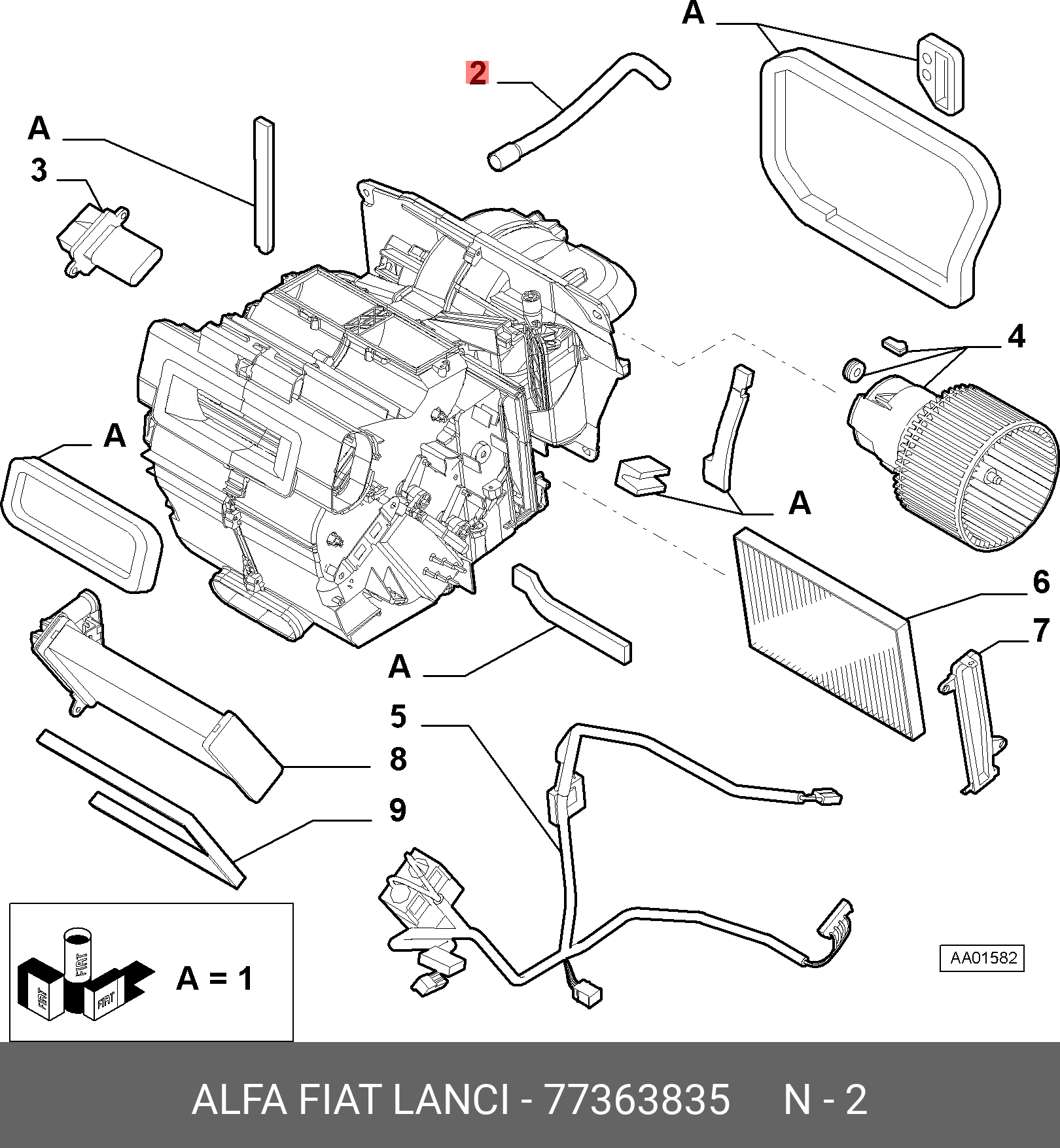 A
2
A
3
4
A
A
6
7
A
5
8
9
FIAT
FIAT
FIAT
A = 1
AA01582
ALFA FIAT LANCI - 77363835 N - 2