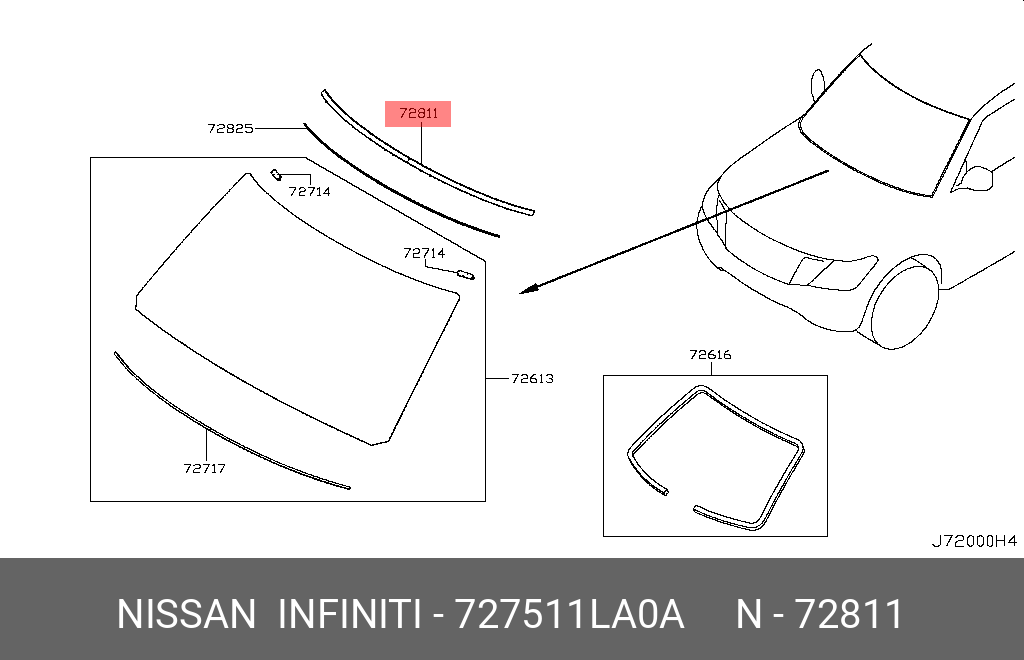 72811
72825
72714
72714
72613
72717
72616
J72000H4
NISSAN INFINITI - 727511LA0A N - 72811