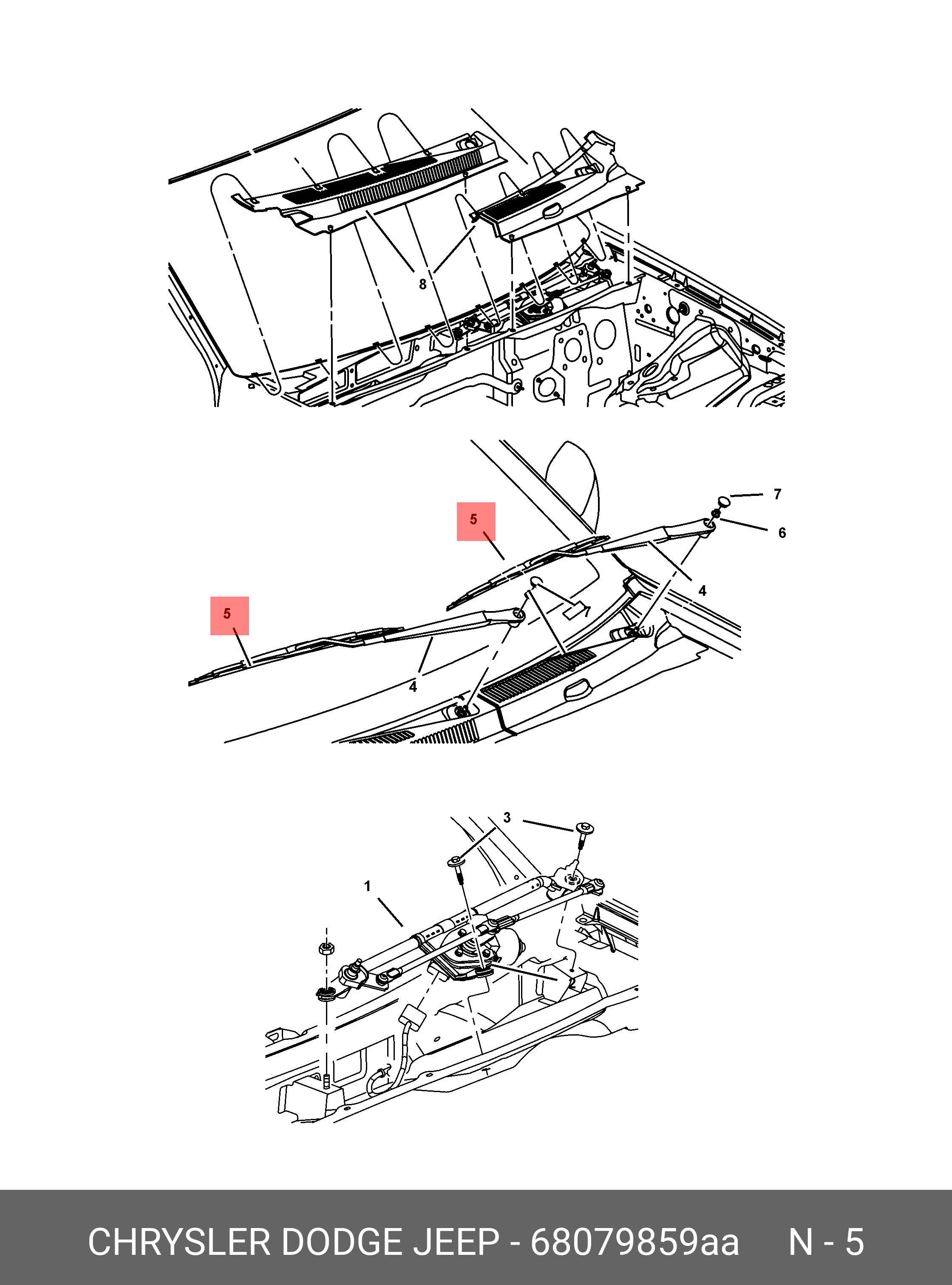 8

7
5
6
4
5
4

3
1

CHRYSLER DODGE JEEP - 68079859aa N - 5