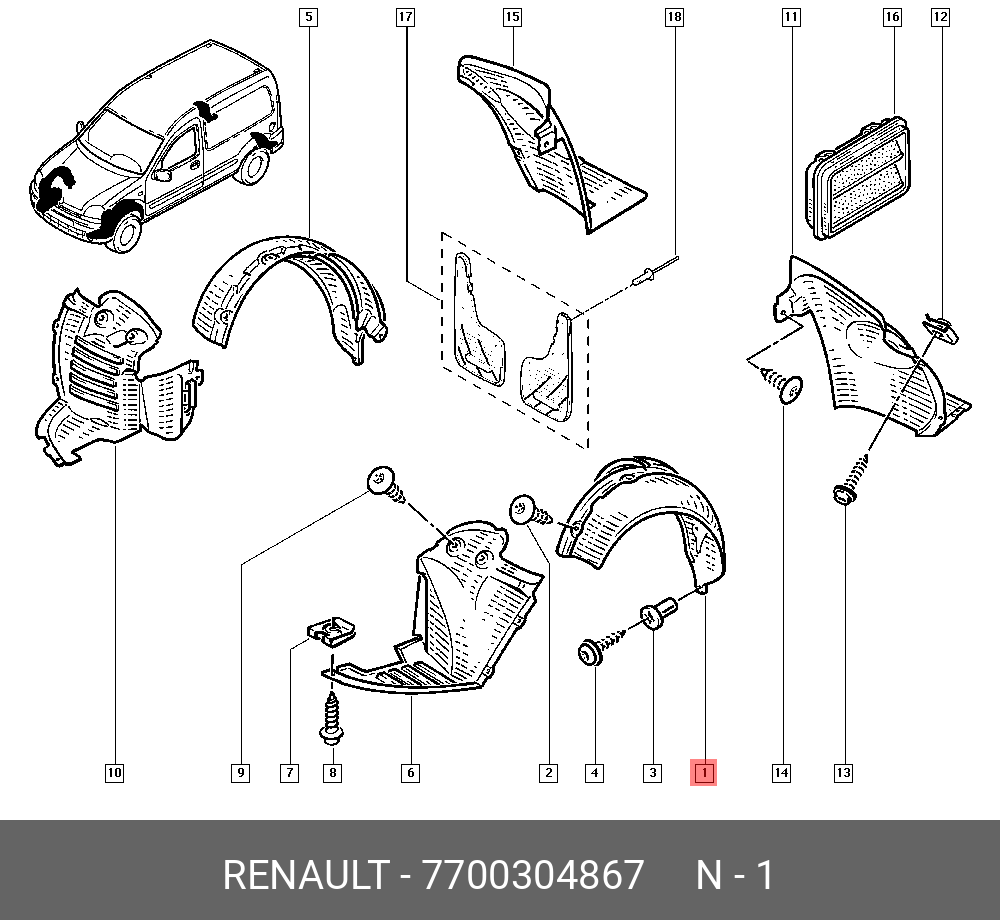 5
17
15
18
11
16
12
10
9
7
8
6
2
4
3
1
14
13

RENAULT - 7700304867 N - 1