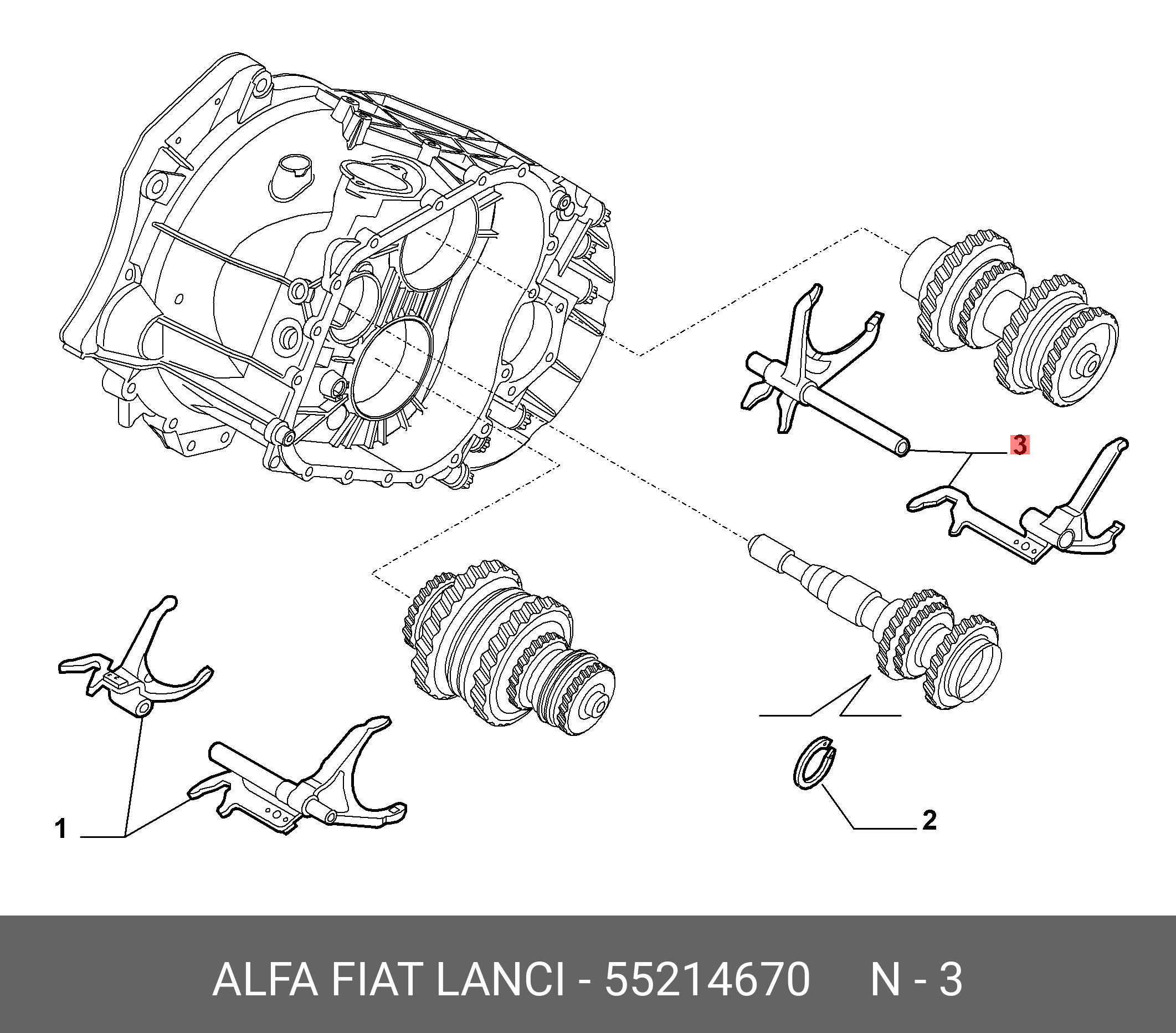 3

1

2

ALFA FIAT LANCI - 55214670 N - 3