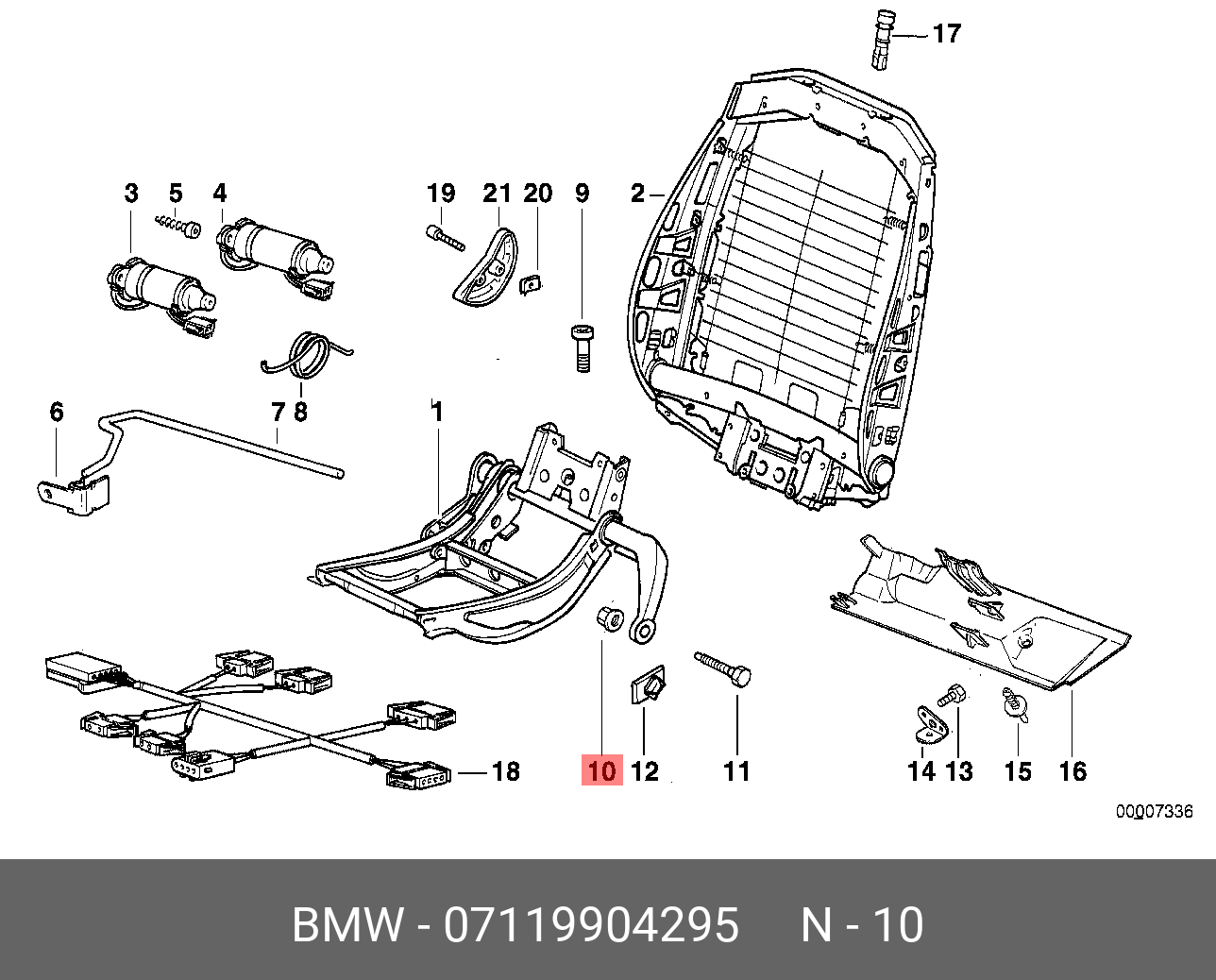 17

3 5 4

19 21 20 9 2

6 7 8 1

18 10 12 11 14 13 15 16

00007336

BMW - 07119904295 N - 10