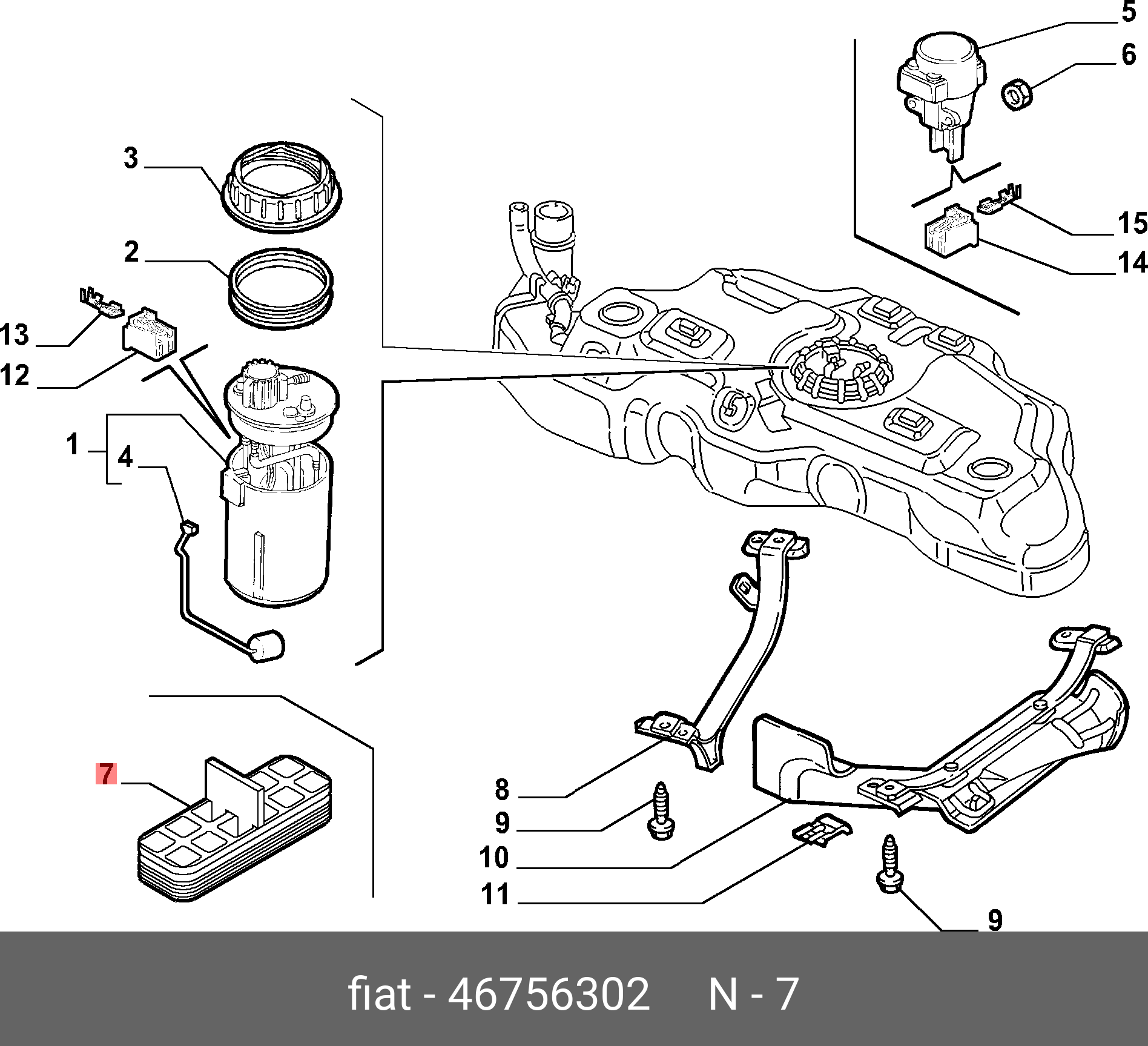 5
6
3
2
15
14
13
12
1
4
7
8
9
10
11
9
fiat - 46756302 N - 7