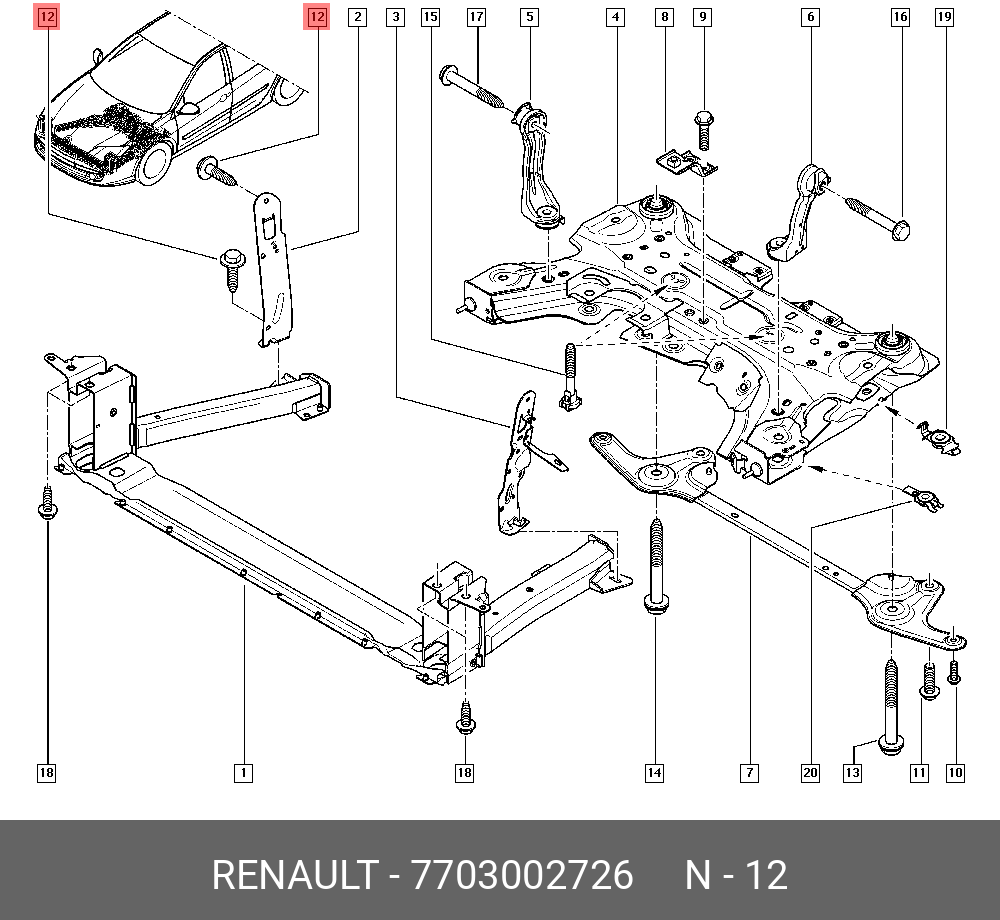 12
12
2
3
15
17
5
4
8
9
6
16
19
18
1
18
14
7
20
13
11
10

RENAULT - 7703002726 N - 12