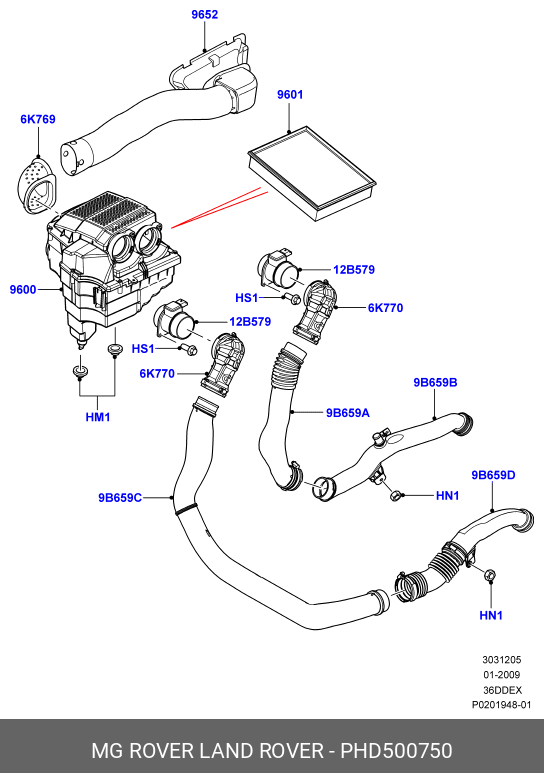 9652

9601

6K769

9600

12B579

HS1

6K770

12B579

HS1

6K770

HM1

9B659A

9B659B

9B659C

HN1

9B659D

HN1

3031205
01-2009
36DDEX
P0201948-01

MG ROVER LAND ROVER - PHD500750