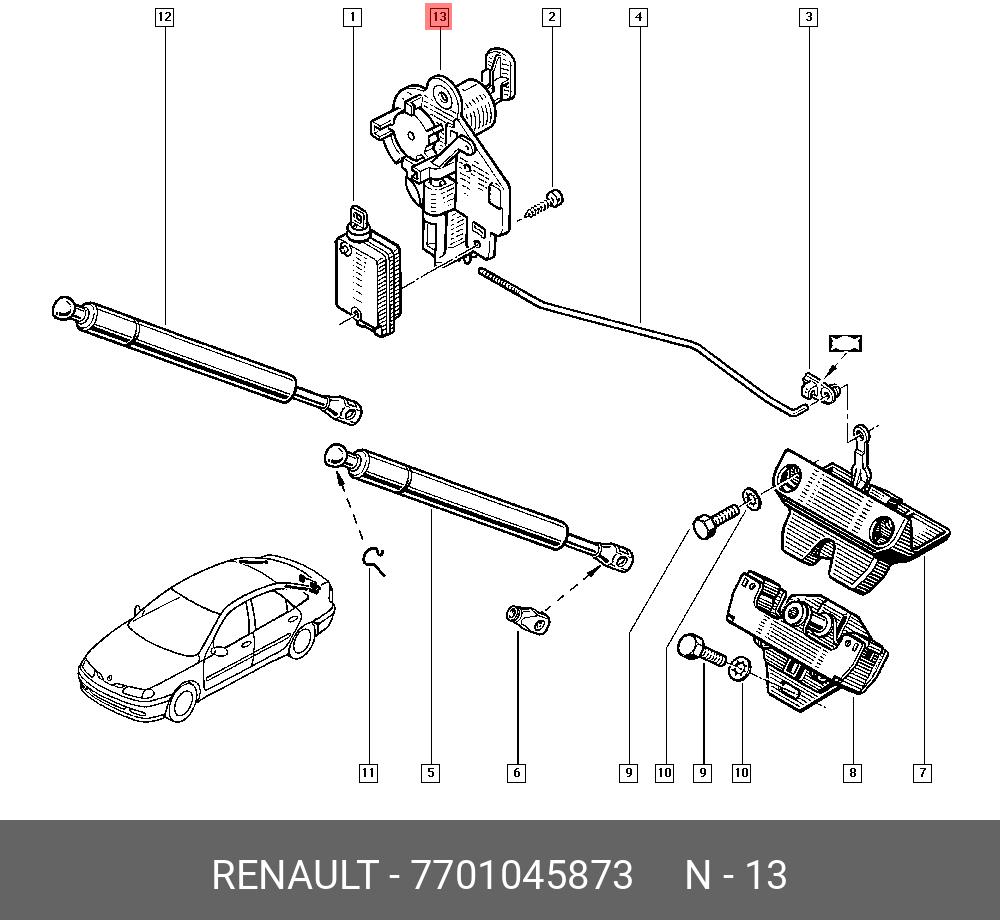 12
1
13
2
4
3
11
5
6
9
10
9
10
8
7

RENAULT - 7701045873 N - 13