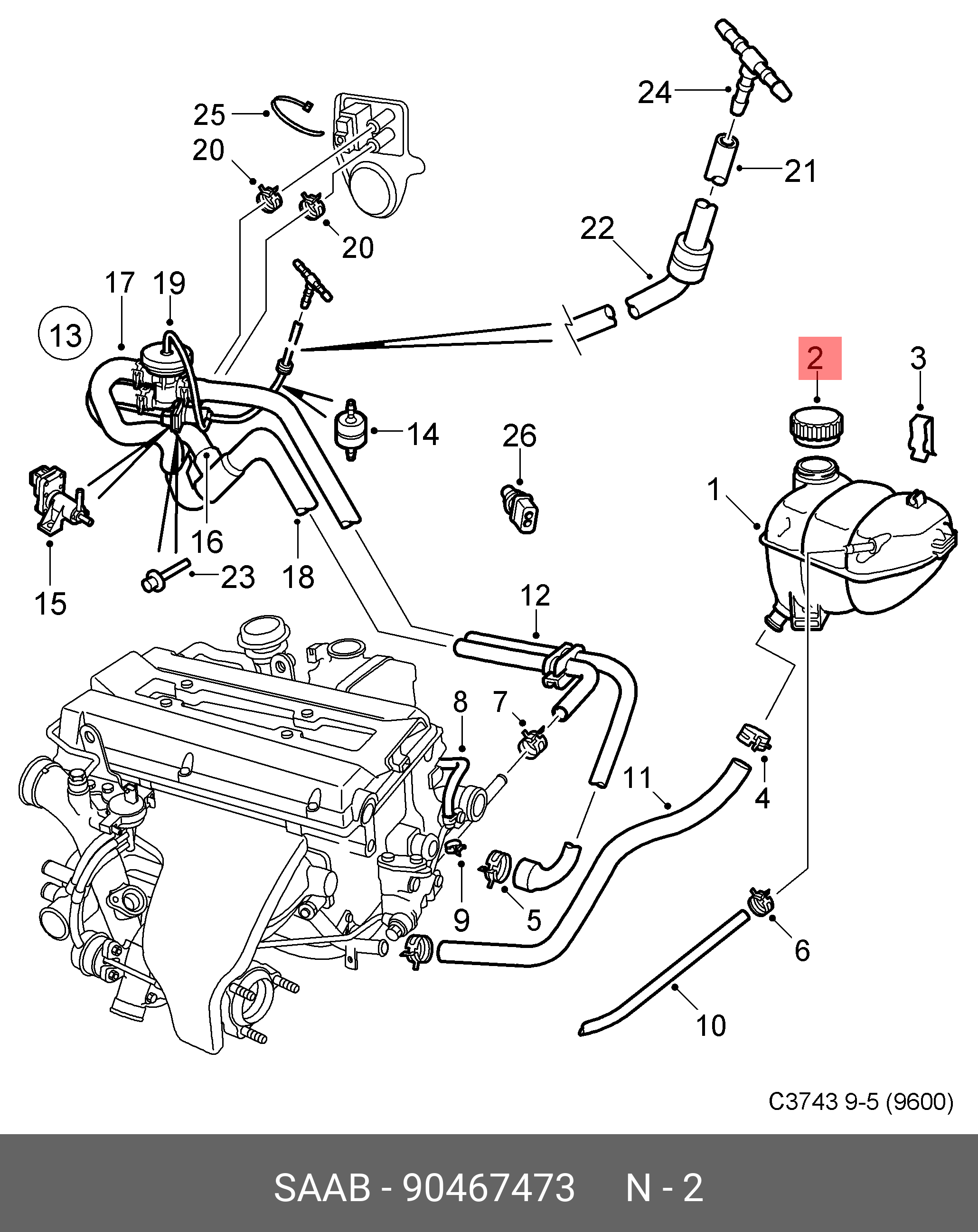 24
25
20
21
20
22
17
19
13
2
3
14
26
1
16
23
18
15
12
8
7
11
4
9
5
6
10

C3743 9-5 (9600)

SAAB - 90467473 N - 2