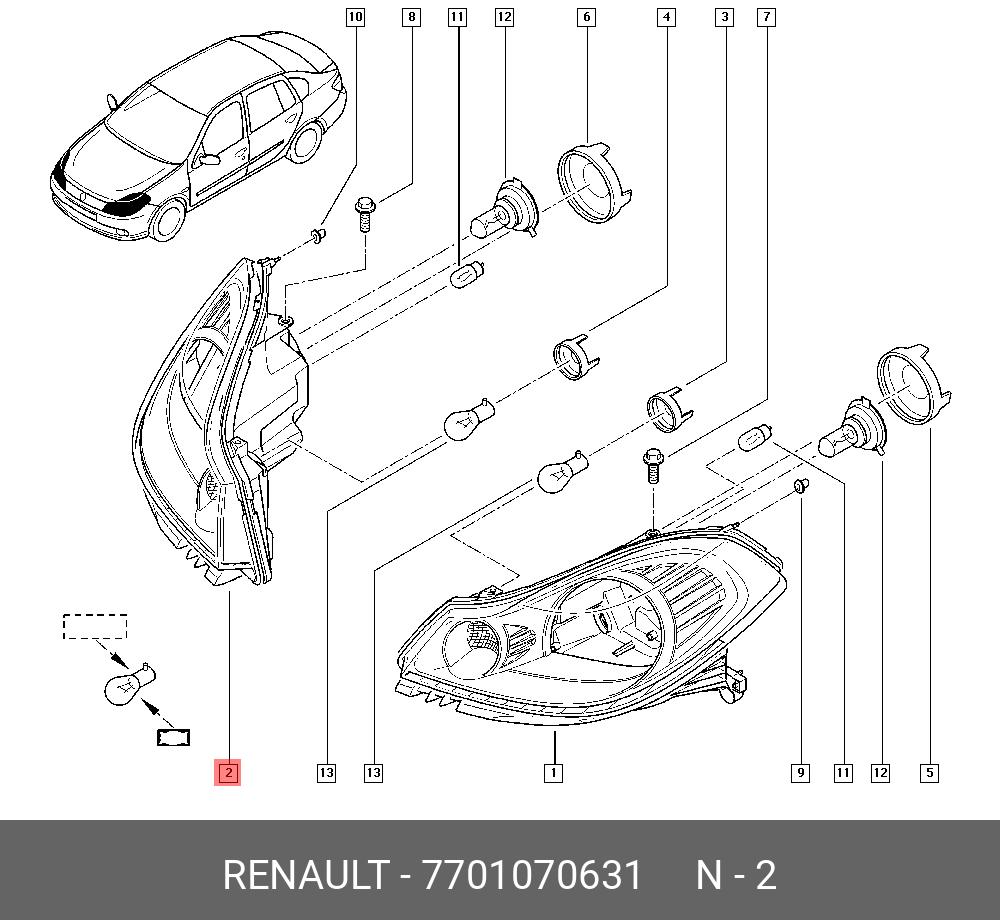 10
8
11
12
6
4
3
7

2
13
13
1
9
11
12
5

RENAULT - 7701070631 N - 2