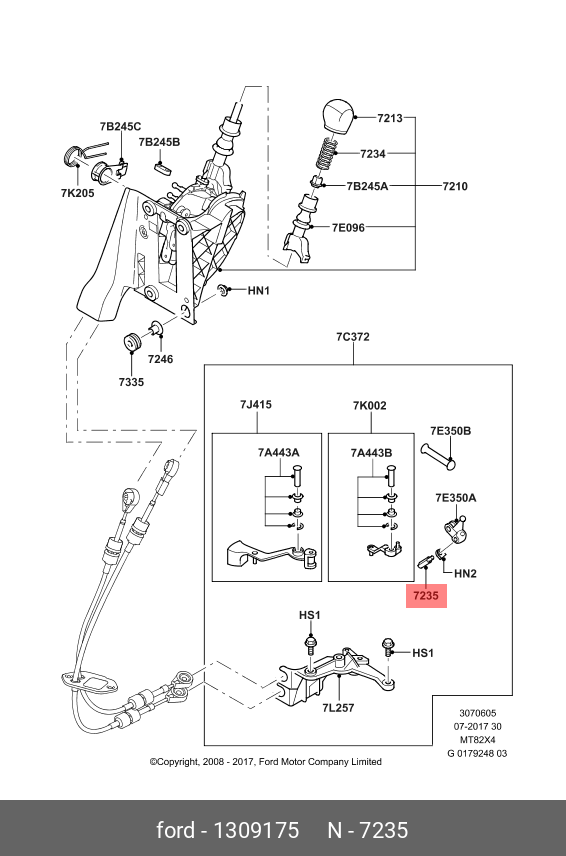 7B245C
7B245B
7K205
7213
7234
7B245A
7210
7E096
HN1
7246
7335
7C372
7J415
7K002
7A443A
7A443B
7E350B
7E350A
HN2
7235
HS1
HS1
7L257
3070605
07-2017 30
MT82X4
G 0179248 03
©Copyright, 2008 - 2017, Ford Motor Company Limited

ford - 1309175 N - 7235