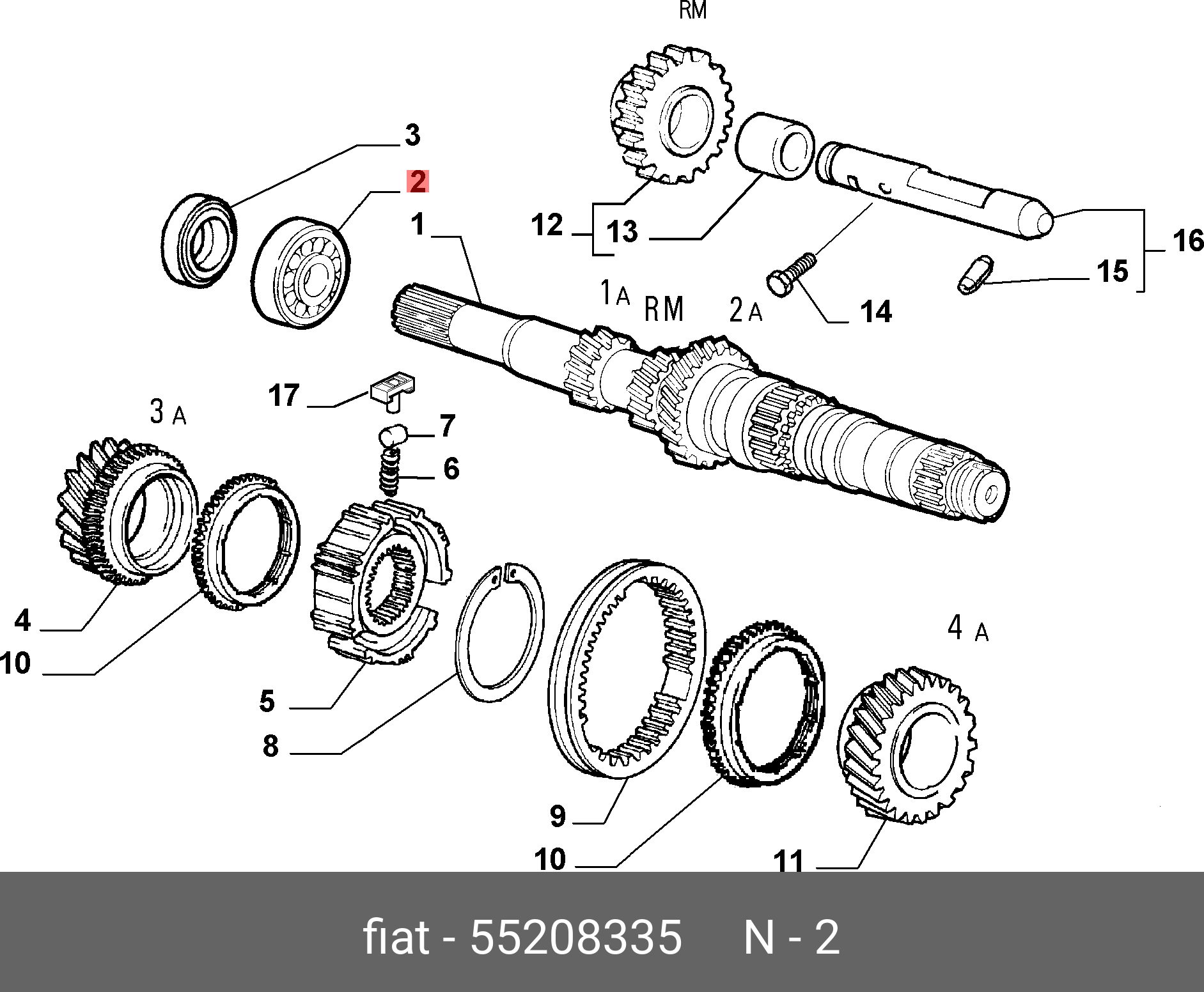 RM

3

2

1

12

13

16

15

14

1A RM 2A

17

3A

7

6

4

10

5

8

9

10

11

4A

fiat - 55208335 N - 2