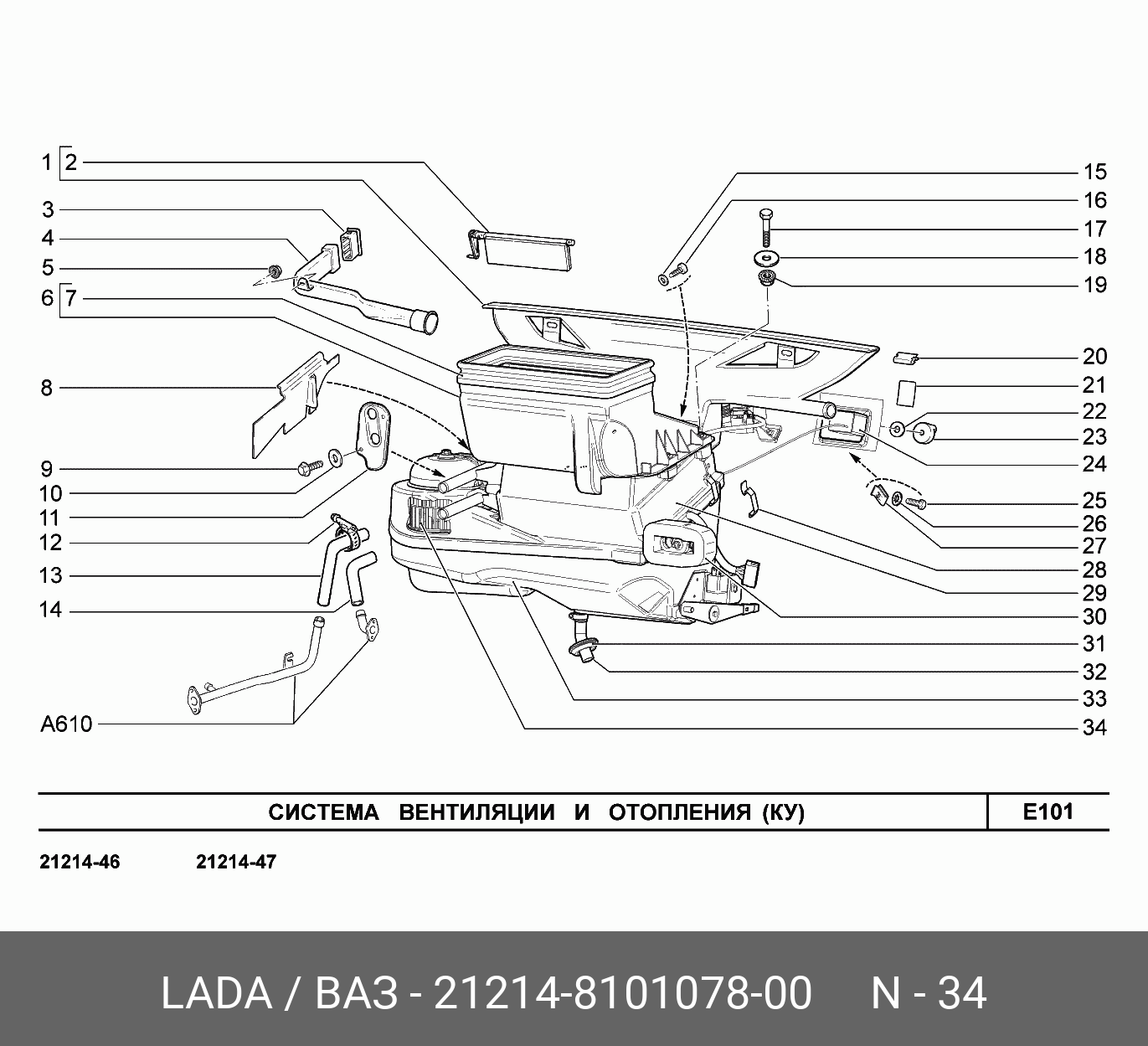 1 2
3
4
5
6 7
8
9
10
11
12
13
14
A610

15
16
17
18
19
20
21
22
23
24
25
26
27
28
29
30
31
32
33
34

СИСТЕМА ВЕНТИЛЯЦИИ И ОТОПЛЕНИЯ (КУ)

E101

21214-46 21214-47

LADA / ВАЗ - 21214-8101078-00 N - 34